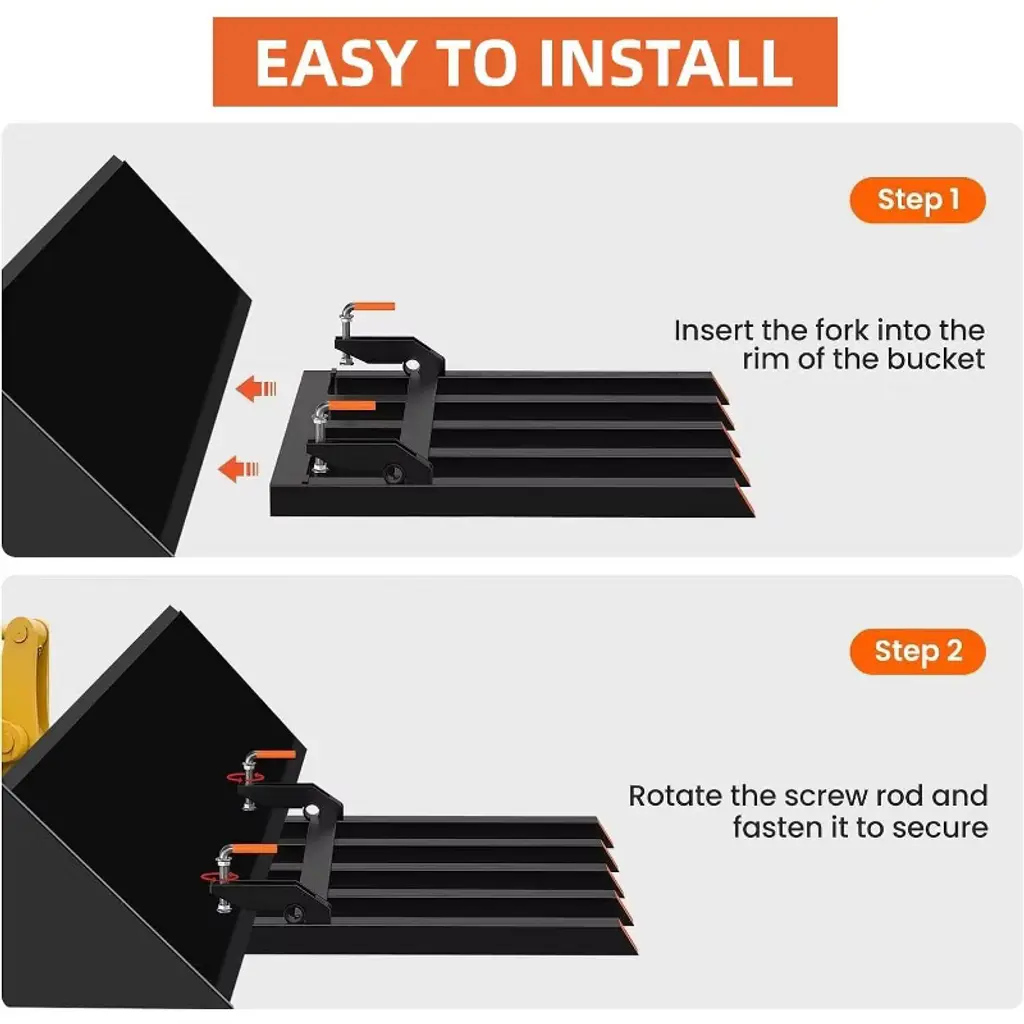 EASY TO INSTALL

Step 1

Insert the fork into the rim of the bucket

Step 2

Rotate the screw rod and fasten it to secure