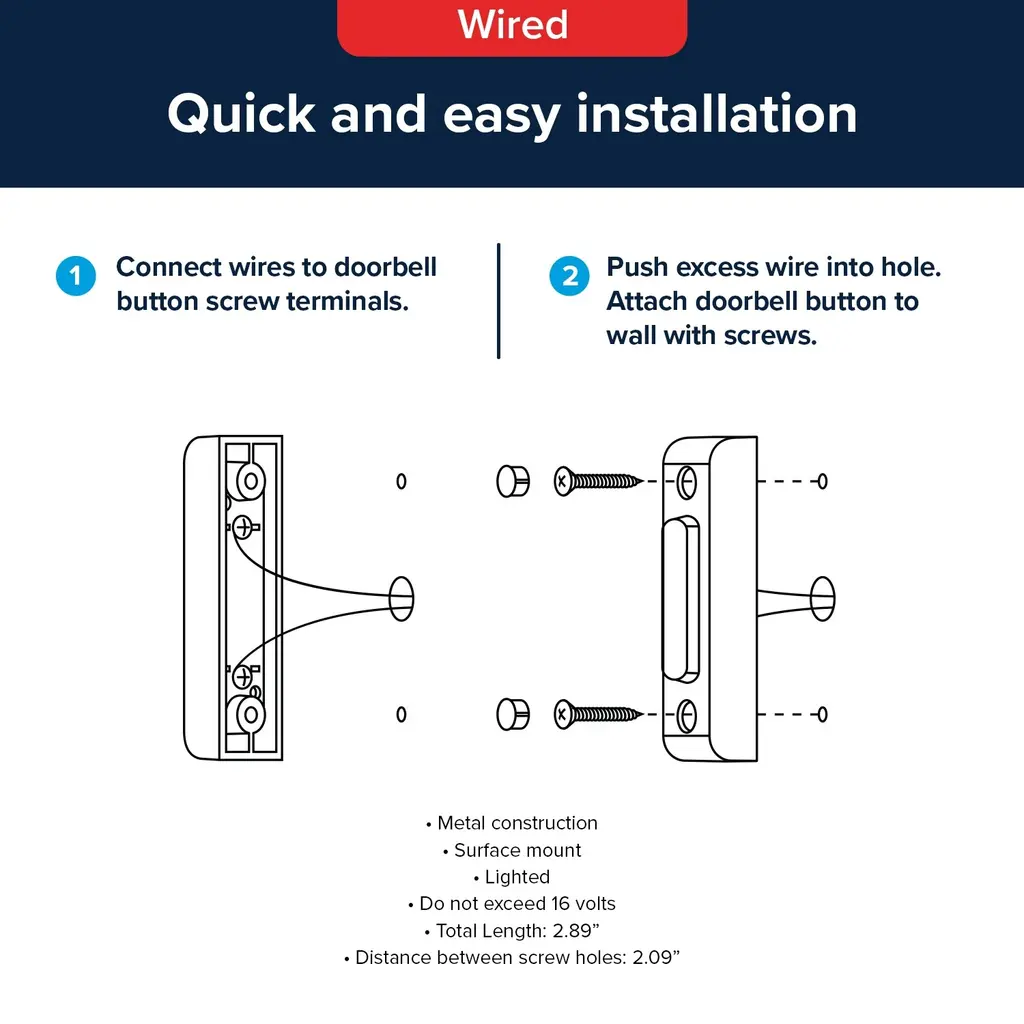 Wired

Quick and easy installation

1 Connect wires to doorbell button screw terminals.

2 Push excess wire into hole. Attach doorbell button to wall with screws.

• Metal construction
• Surface mount
• Lighted
• Do not exceed 16 volts
• Total Length: 2.89”
• Distance between screw holes: 2.09”