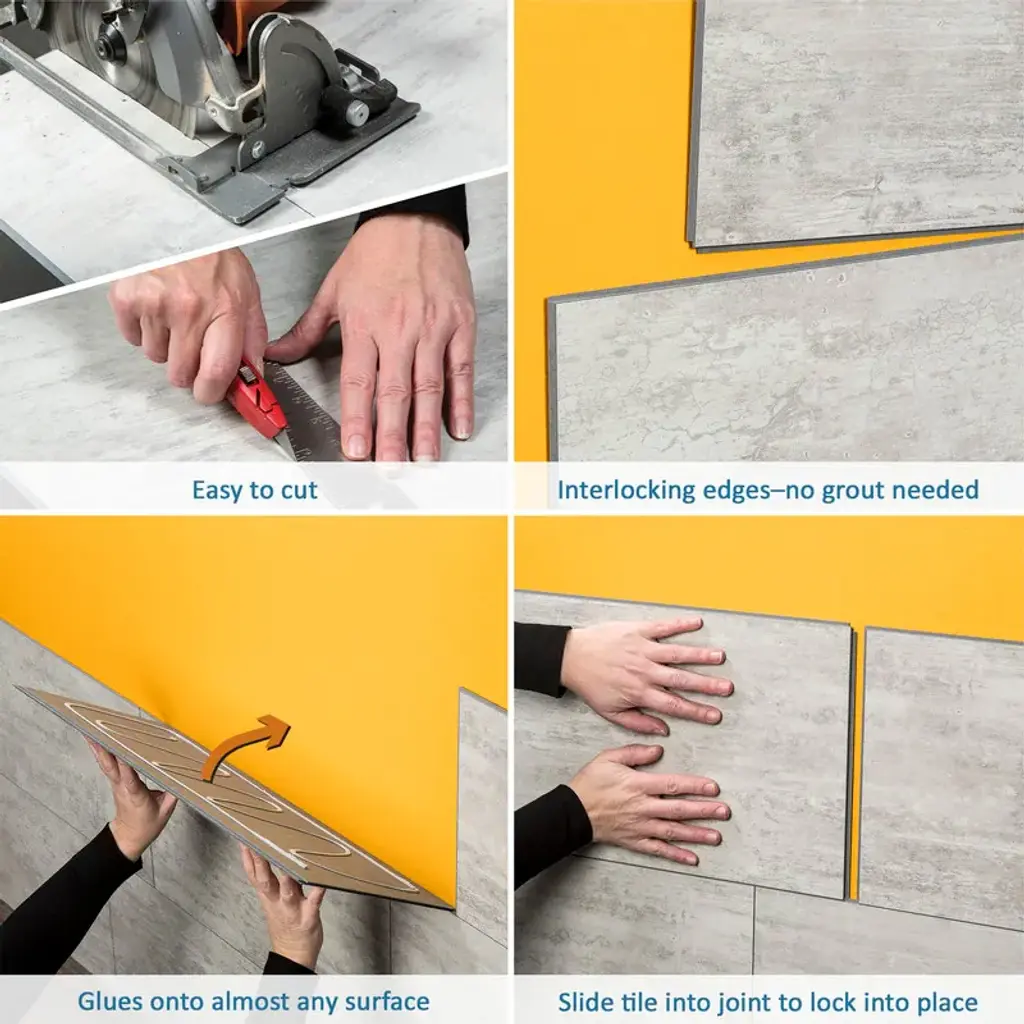 Easy to cut

Interlocking edges–no grout needed

Glues onto almost any surface

Slide tile into joint to lock into place