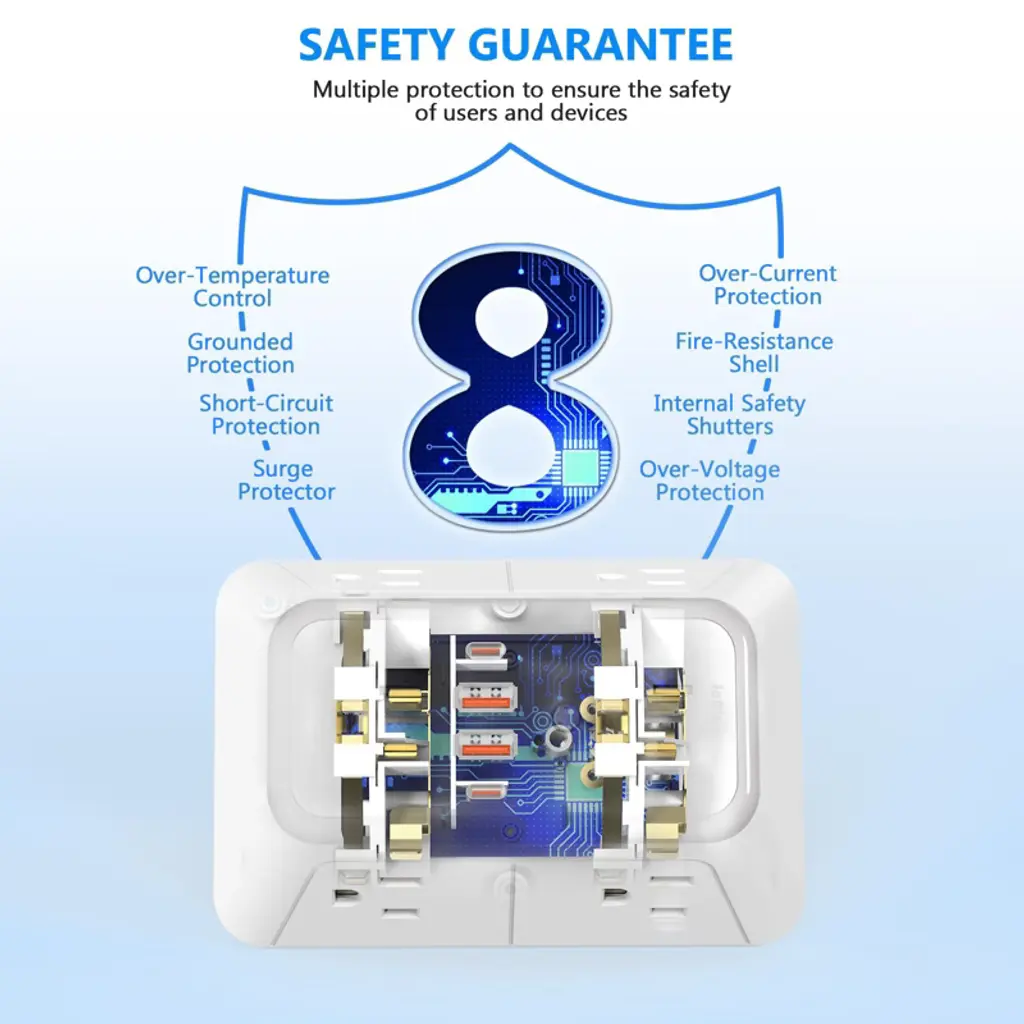 SAFETY GUARANTEE

Multiple protection to ensure the safety of users and devices

Over-Temperature Control

Grounded Protection

Short-Circuit Protection

Surge Protector

8

Over-Current Protection

Fire-Resistance Shell

Internal Safety Shutters

Over-Voltage Protection