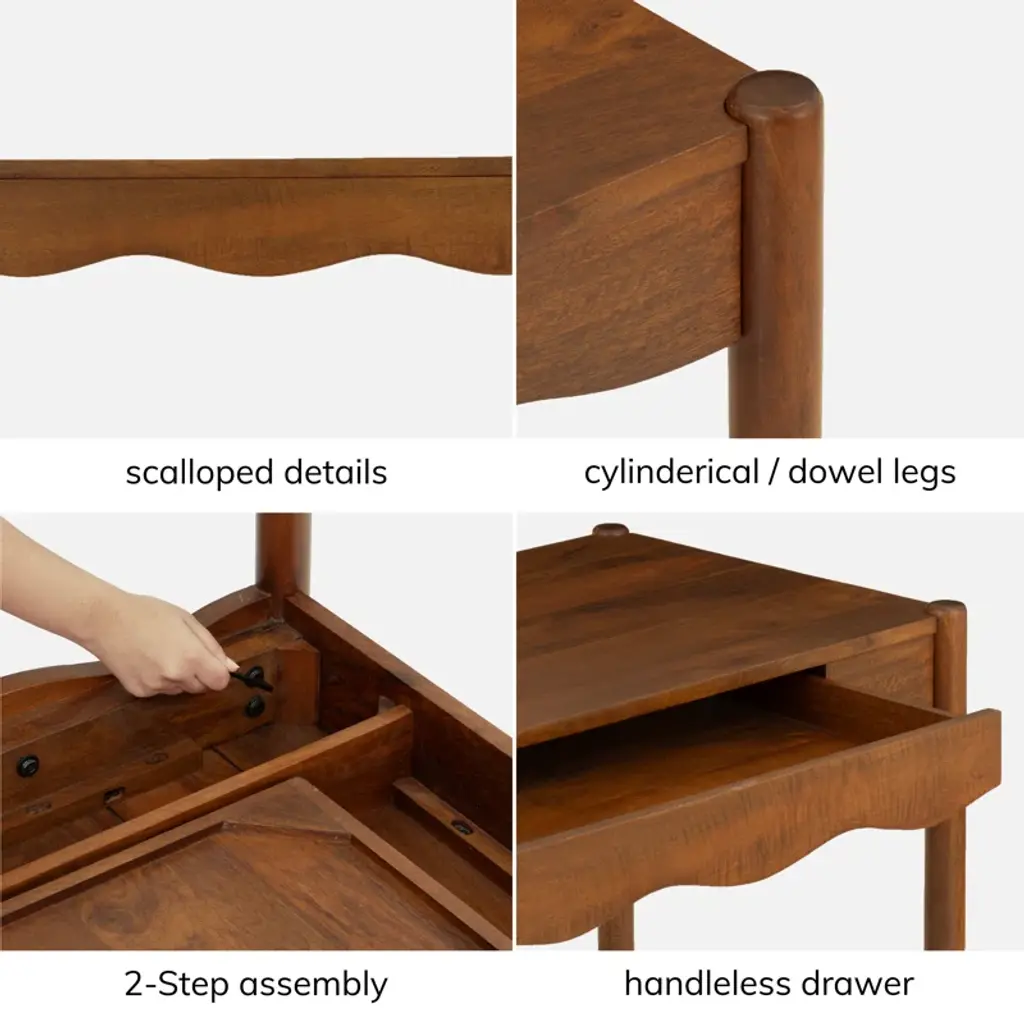 scalloped details

cylinderical / dowel legs

2-Step assembly

handleless drawer