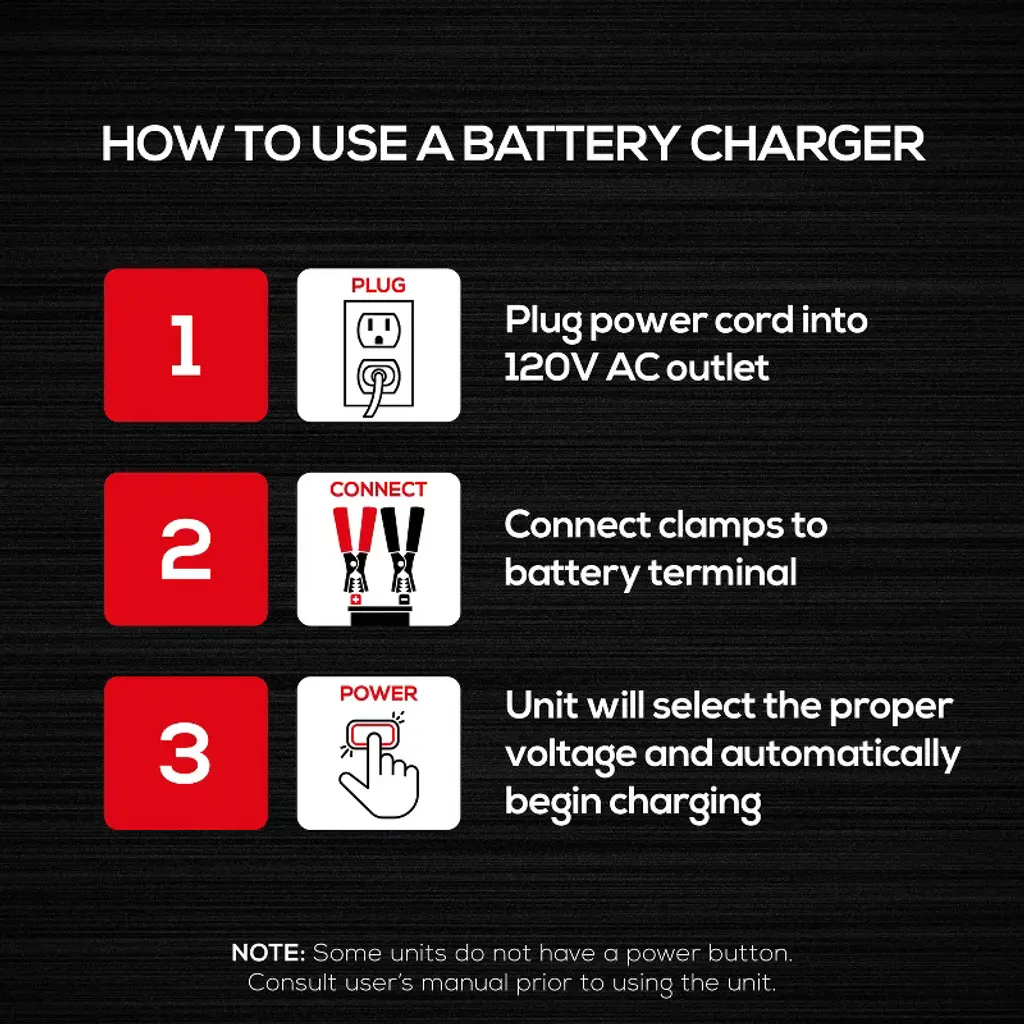 HOW TO USE A BATTERY CHARGER

1

PLUG

Plug power cord into 120V AC outlet

2

CONNECT

Connect clamps to battery terminal

3

POWER

Unit will select the proper voltage and automatically begin charging

NOTE: Some units do not have a power button. Consult user's manual prior to using the unit.