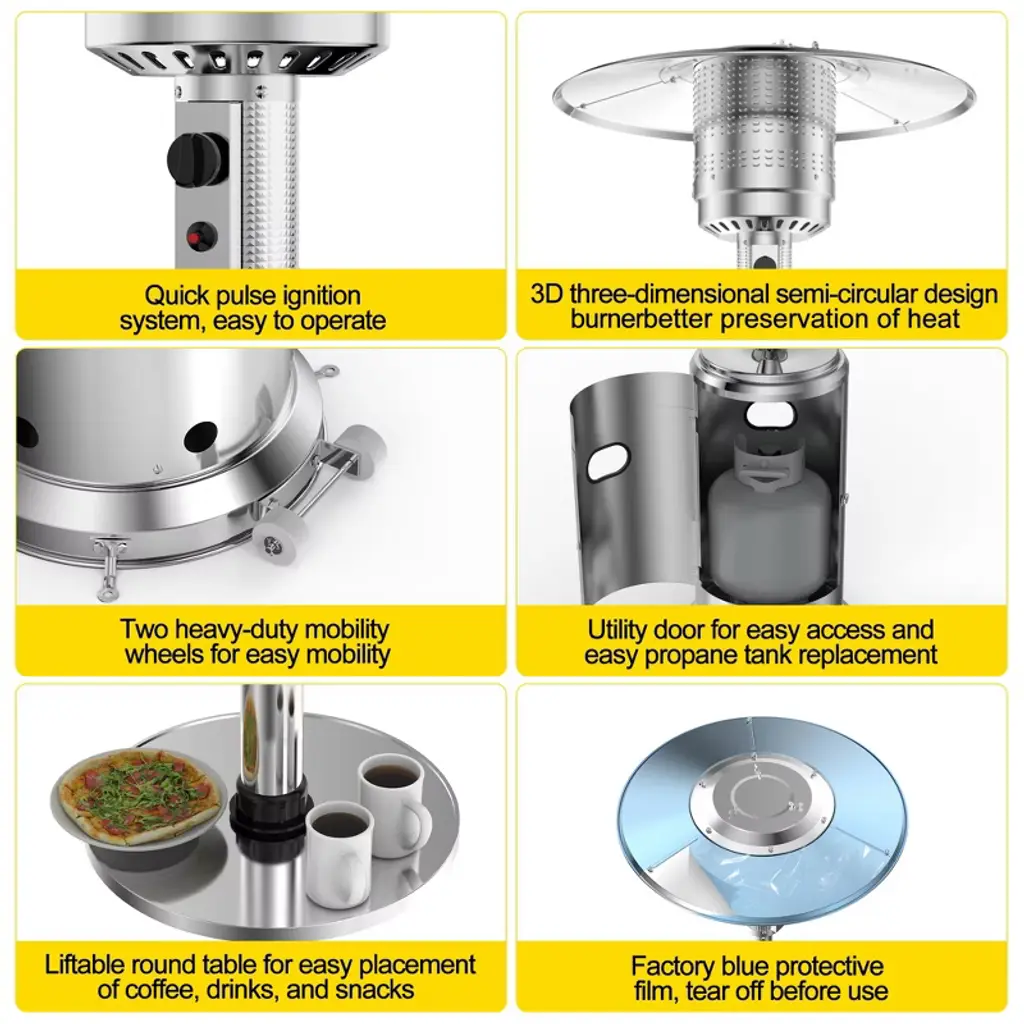 Quick pulse ignition system, easy to operate

3D three-dimensional semi-circular design burnerbetter preservation of heat

Two heavy-duty mobility wheels for easy mobility

Utility door for easy access and easy propane tank replacement

Liftable round table for easy placement of coffee, drinks, and snacks

Factory blue protective film, tear off before use