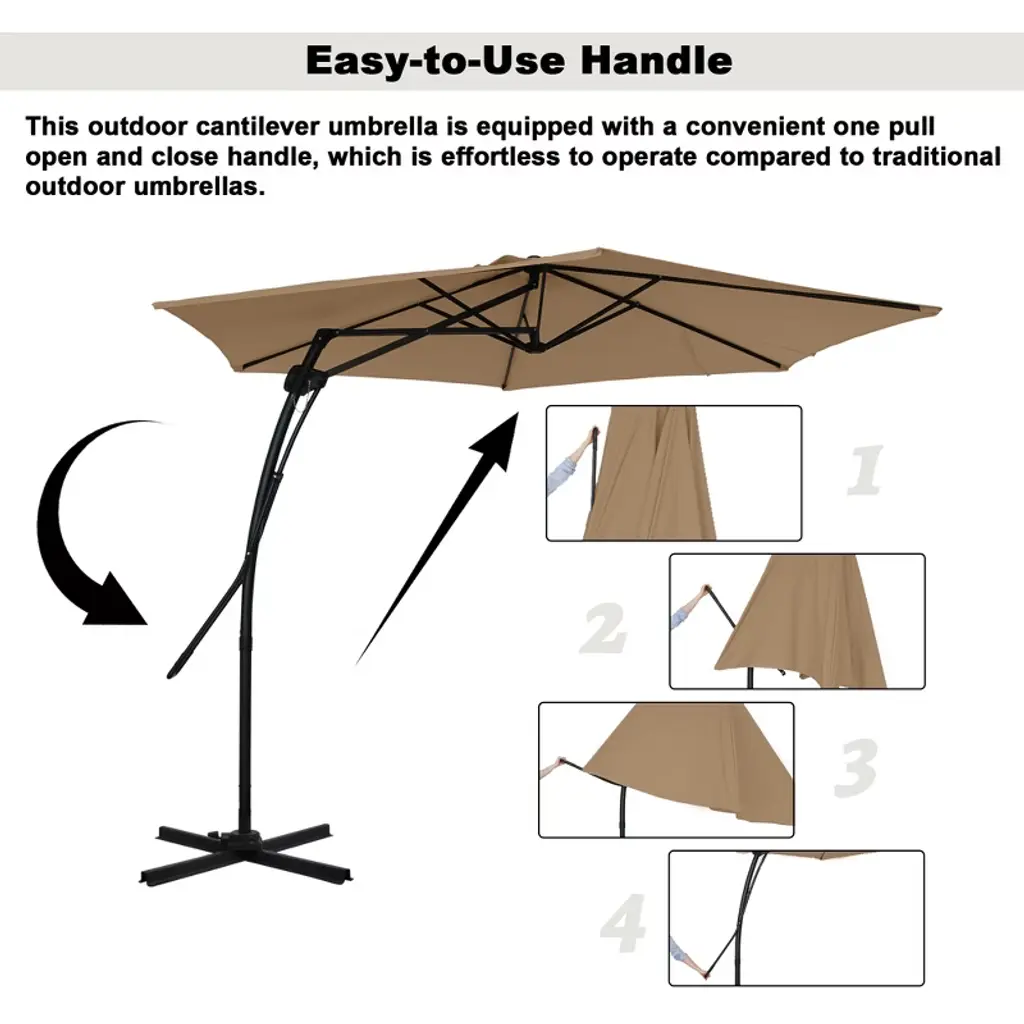 Easy-to-Use Handle

This outdoor cantilever umbrella is equipped with a convenient one pull open and close handle, which is effortless to operate compared to traditional outdoor umbrellas.

1

2

3

4