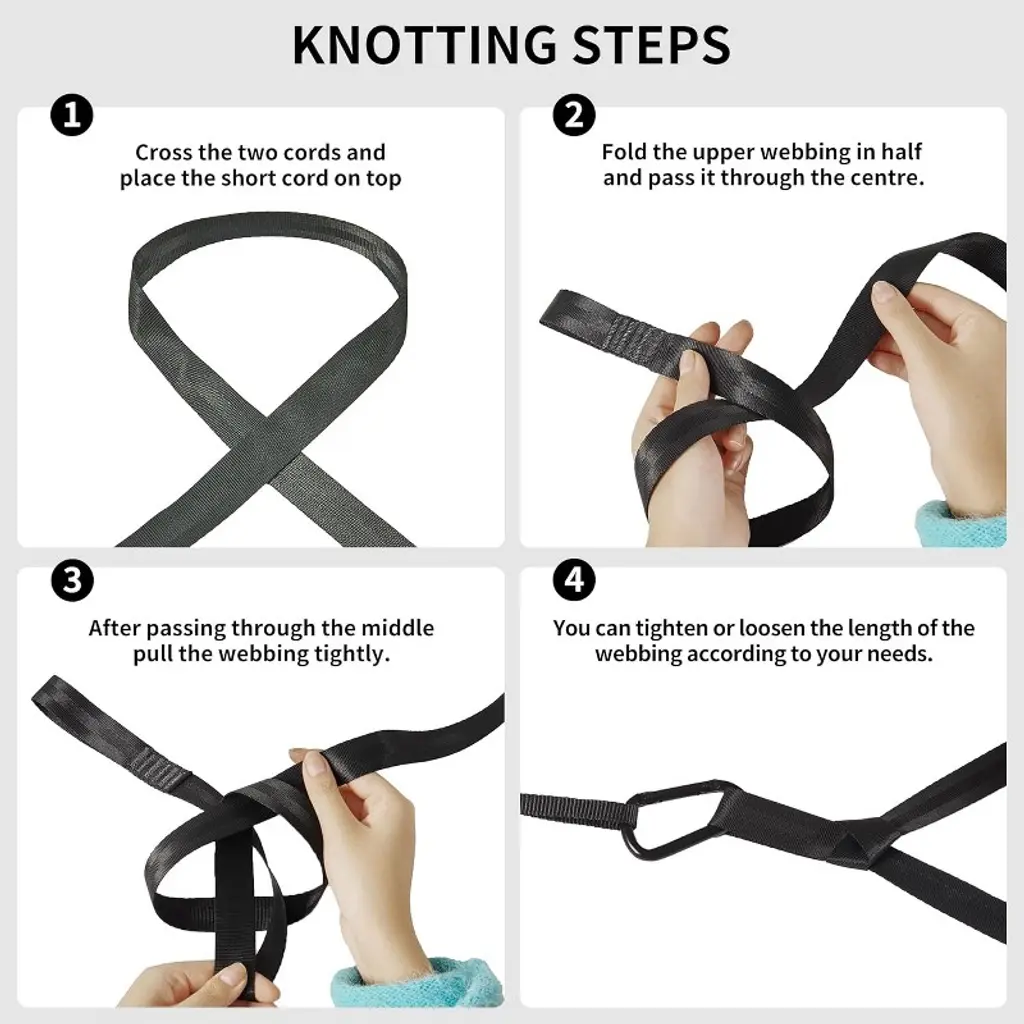 KNOTTING STEPS

1
Cross the two cords and place the short cord on top

2
Fold the upper webbing in half and pass it through the centre.

3
After passing through the middle pull the webbing tightly.

4
You can tighten or loosen the length of the webbing according to your needs.