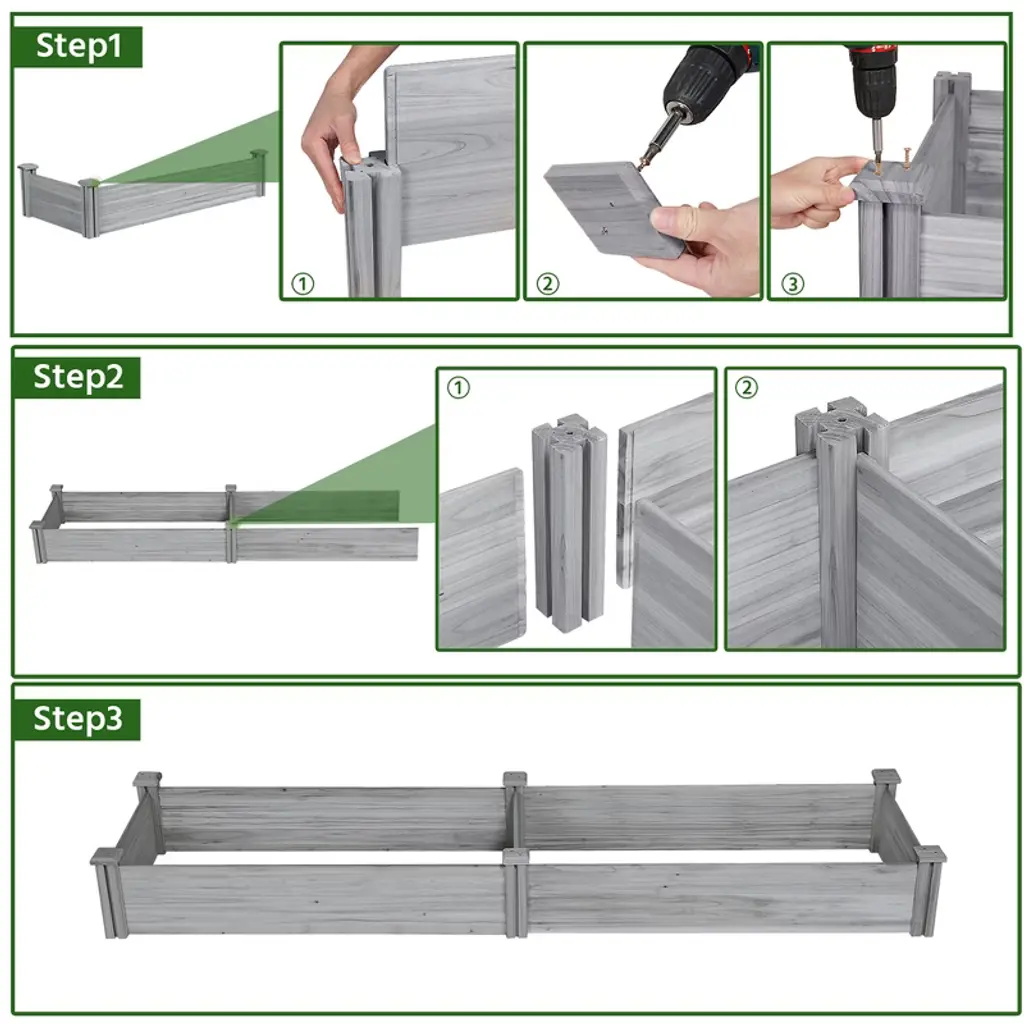 Step1

①

②

③

Step2

①

②

Step3