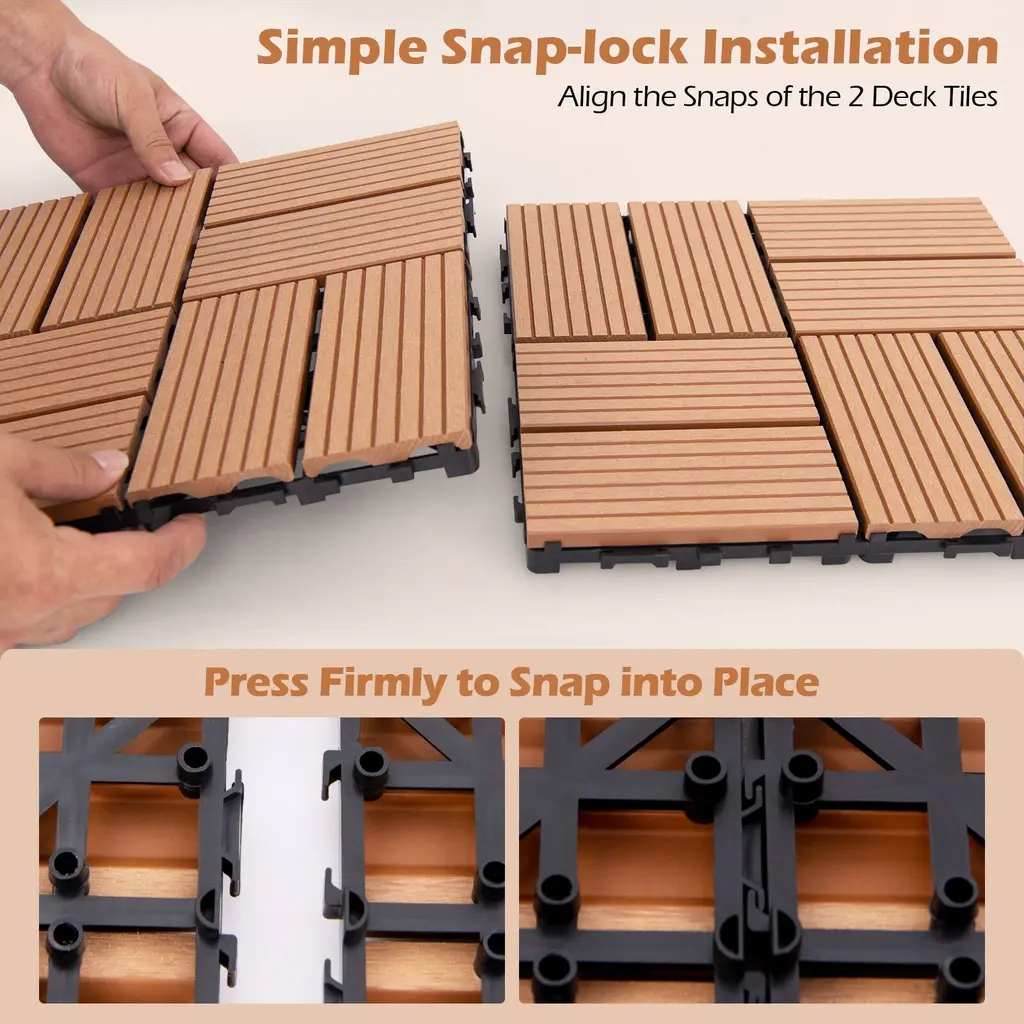 Simple Snap-lock Installation

Align the Snaps of the 2 Deck Tiles

Press Firmly to Snap into Place