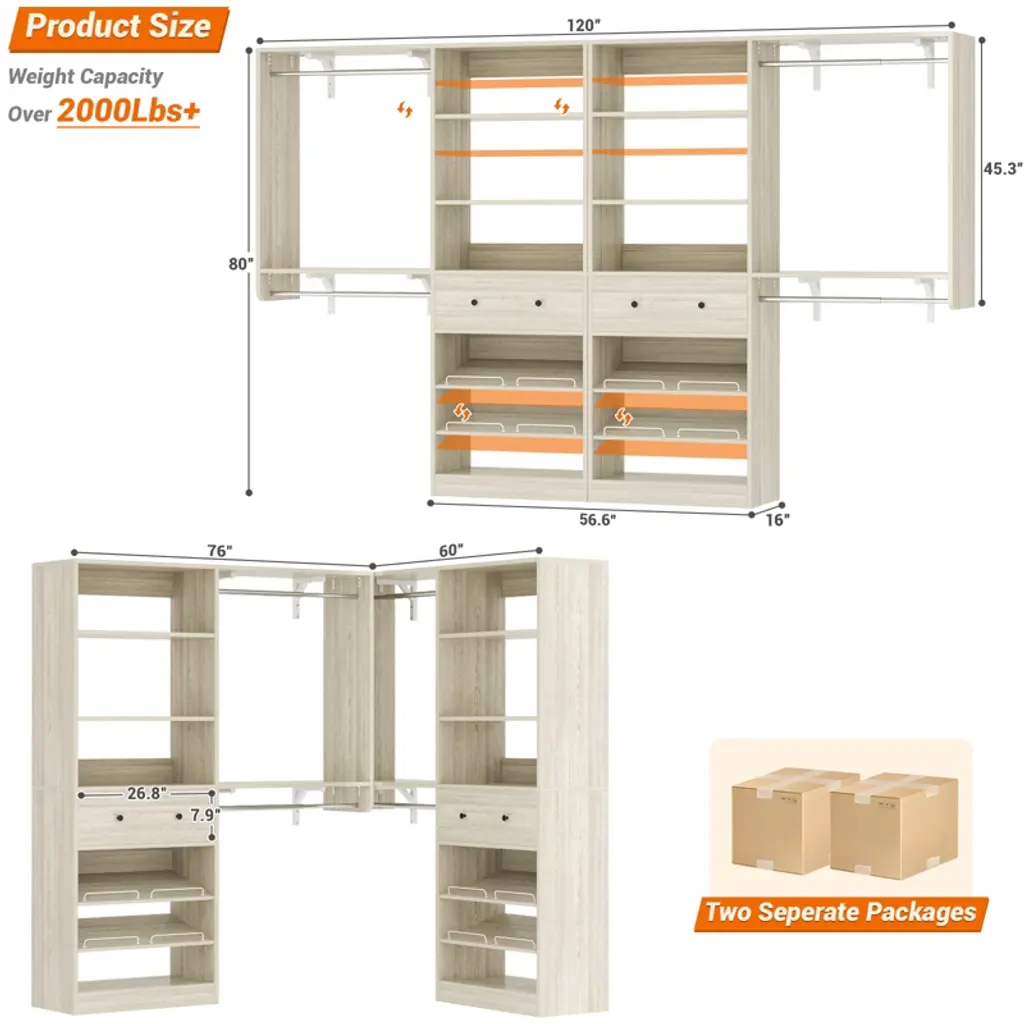 Product Size

Weight Capacity
Over 2000Lbs+

120"
45.3"
80"
56.6"
16"

76"
60"
26.8"
7.9"

Two Seperate Packages