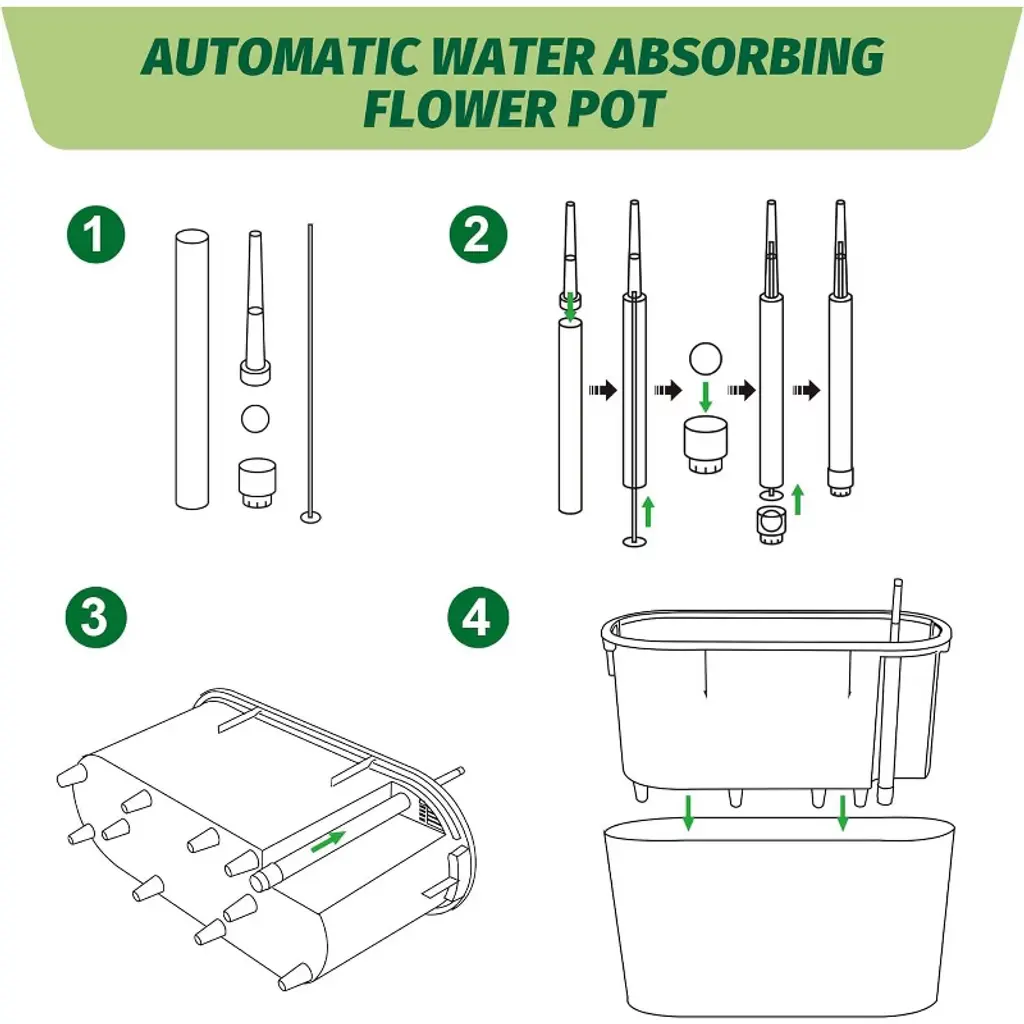 AUTOMATIC WATER ABSORBING FLOWER POT

1

2

3

4