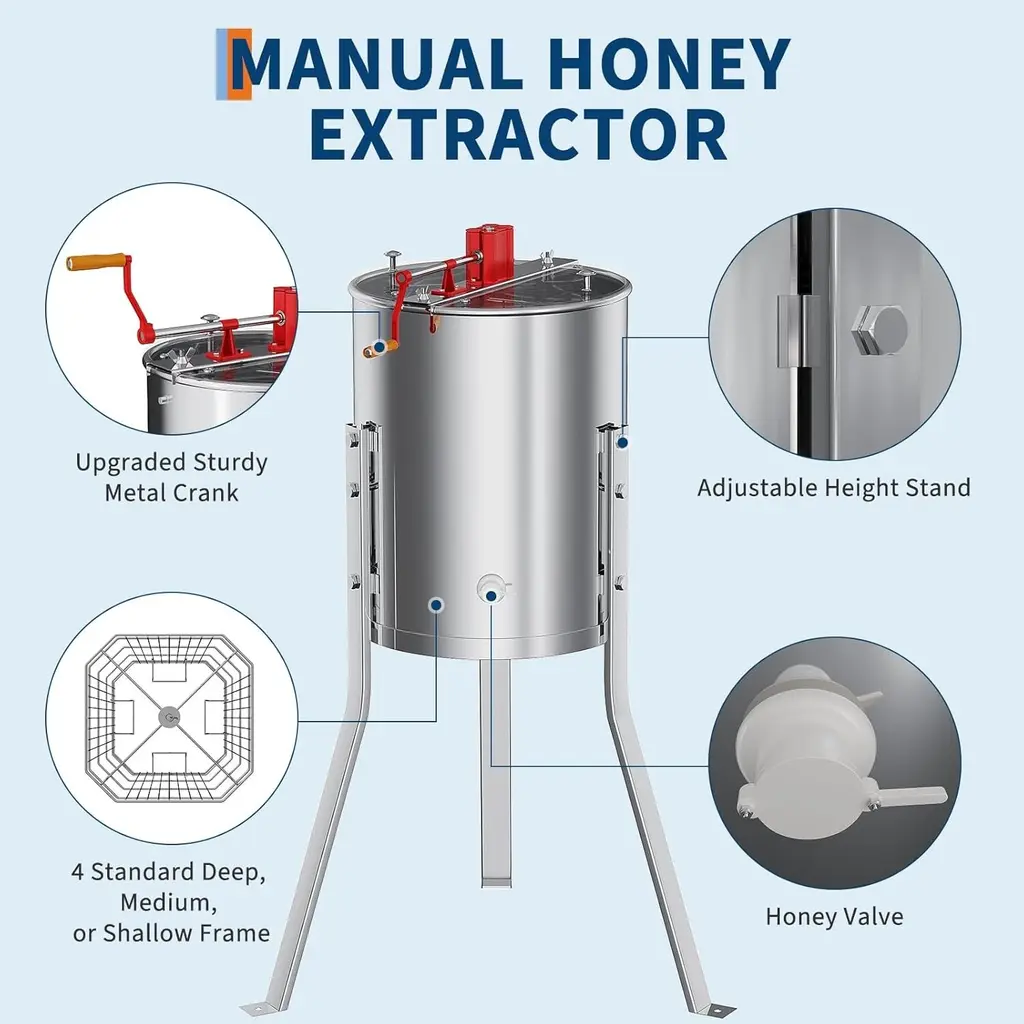 MANUAL HONEY EXTRACTOR

Upgraded Sturdy Metal Crank

Adjustable Height Stand

4 Standard Deep, Medium, or Shallow Frame

Honey Valve