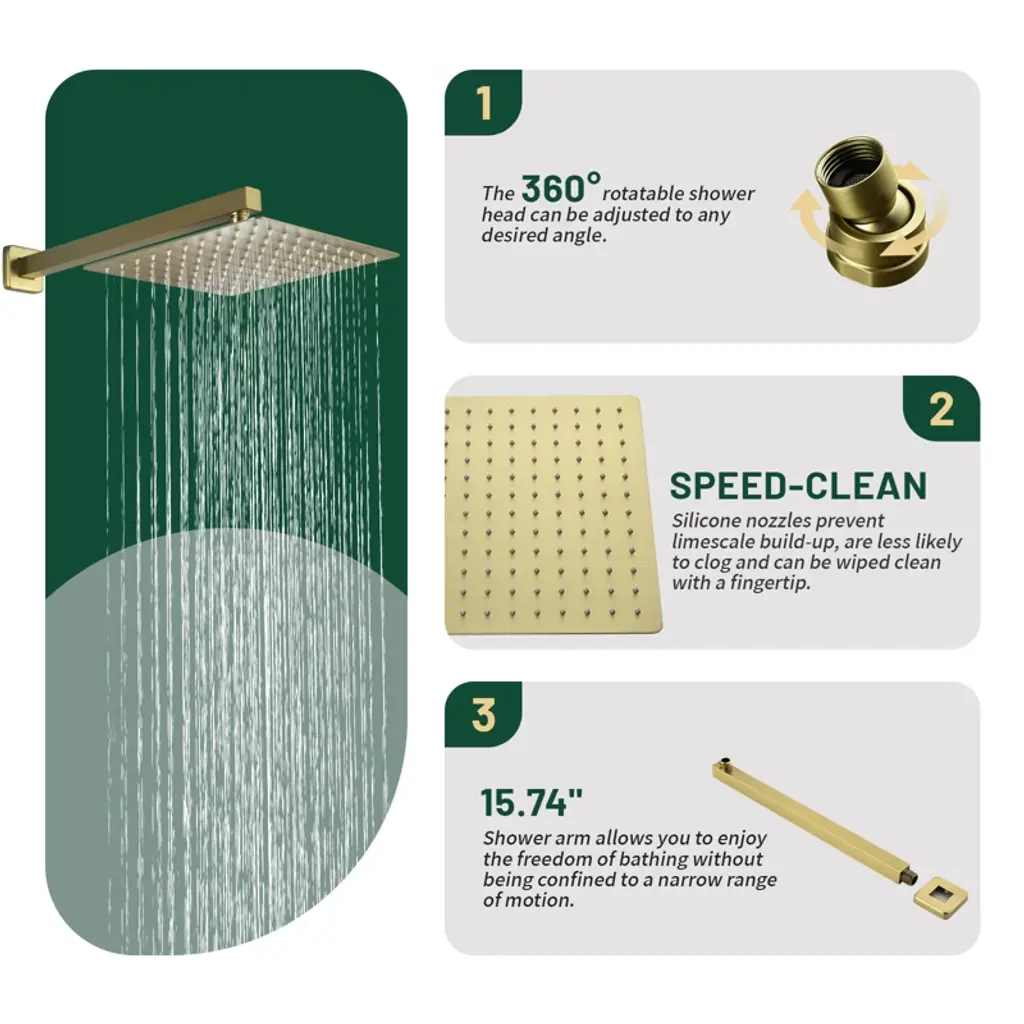 1

The 360° rotatable shower head can be adjusted to any desired angle.

2

SPEED-CLEAN

Silicone nozzles prevent limescale build-up, are less likely to clog and can be wiped clean with a fingertip.

3

15.74"

Shower arm allows you to enjoy the freedom of bathing without being confined to a narrow range of motion.