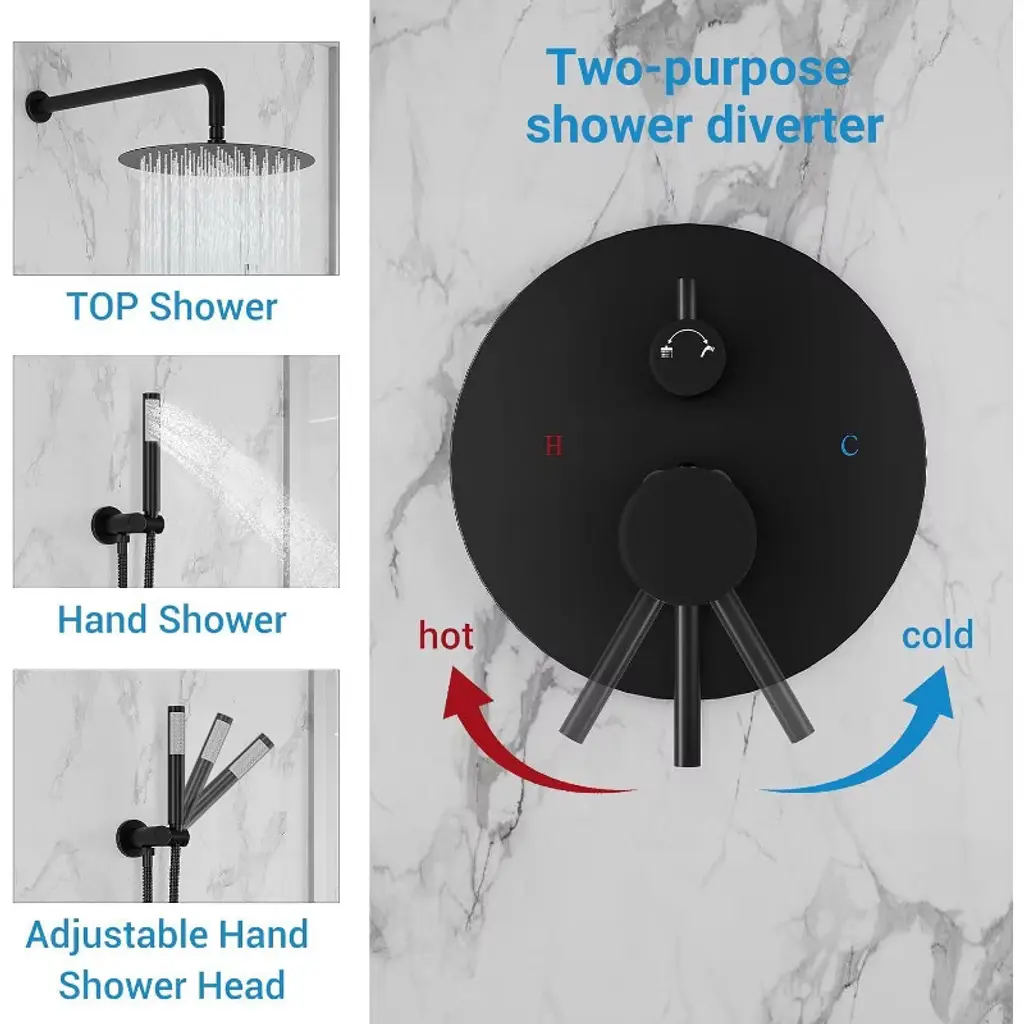 TOP Shower

Hand Shower

Adjustable Hand Shower Head

Two-purpose shower diverter

H

C

hot

cold