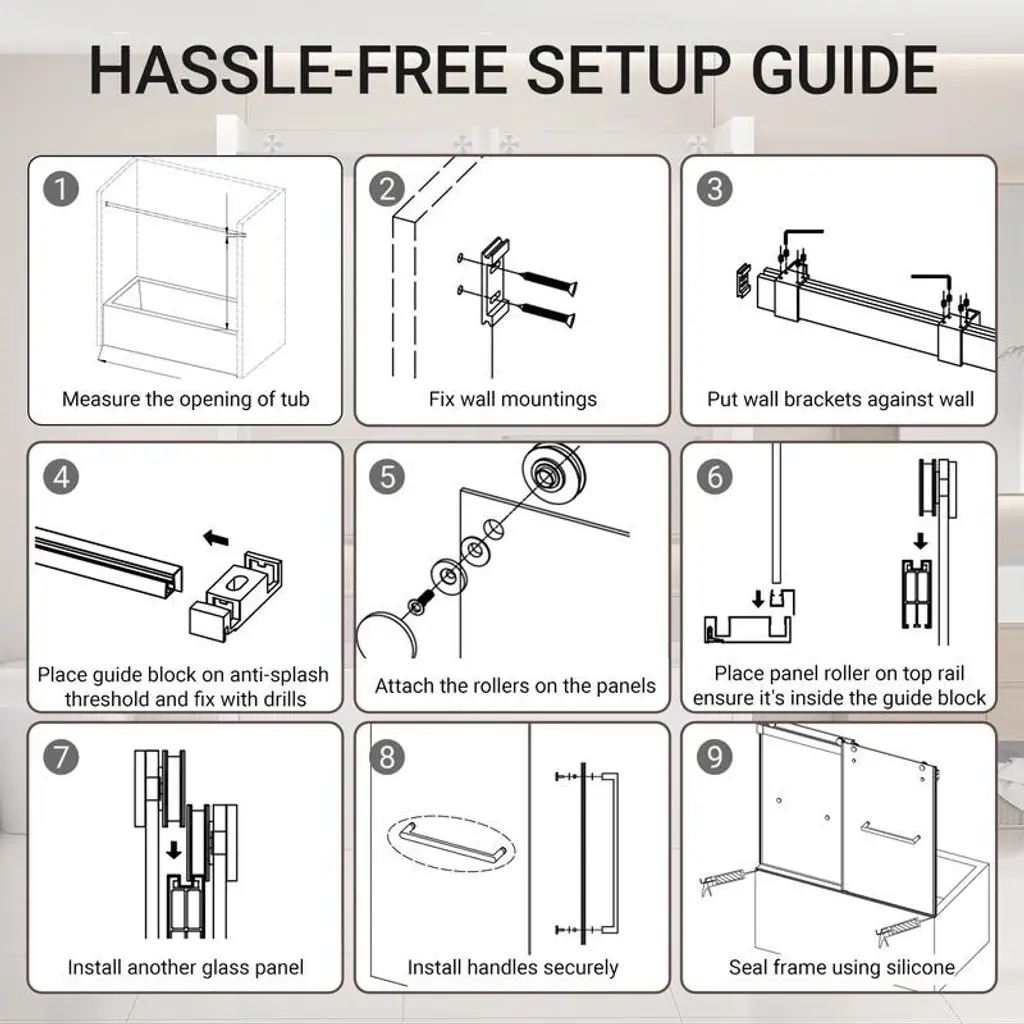 HASSLE-FREE SETUP GUIDE

1
Measure the opening of tub

2
Fix wall mountings

3
Put wall brackets against wall

4
Place guide block on anti-splash threshold and fix with drills

5
Attach the rollers on the panels

6
Place panel roller on top rail ensure it's inside the guide block

7
Install another glass panel

8
Install handles securely

9
Seal frame using silicone