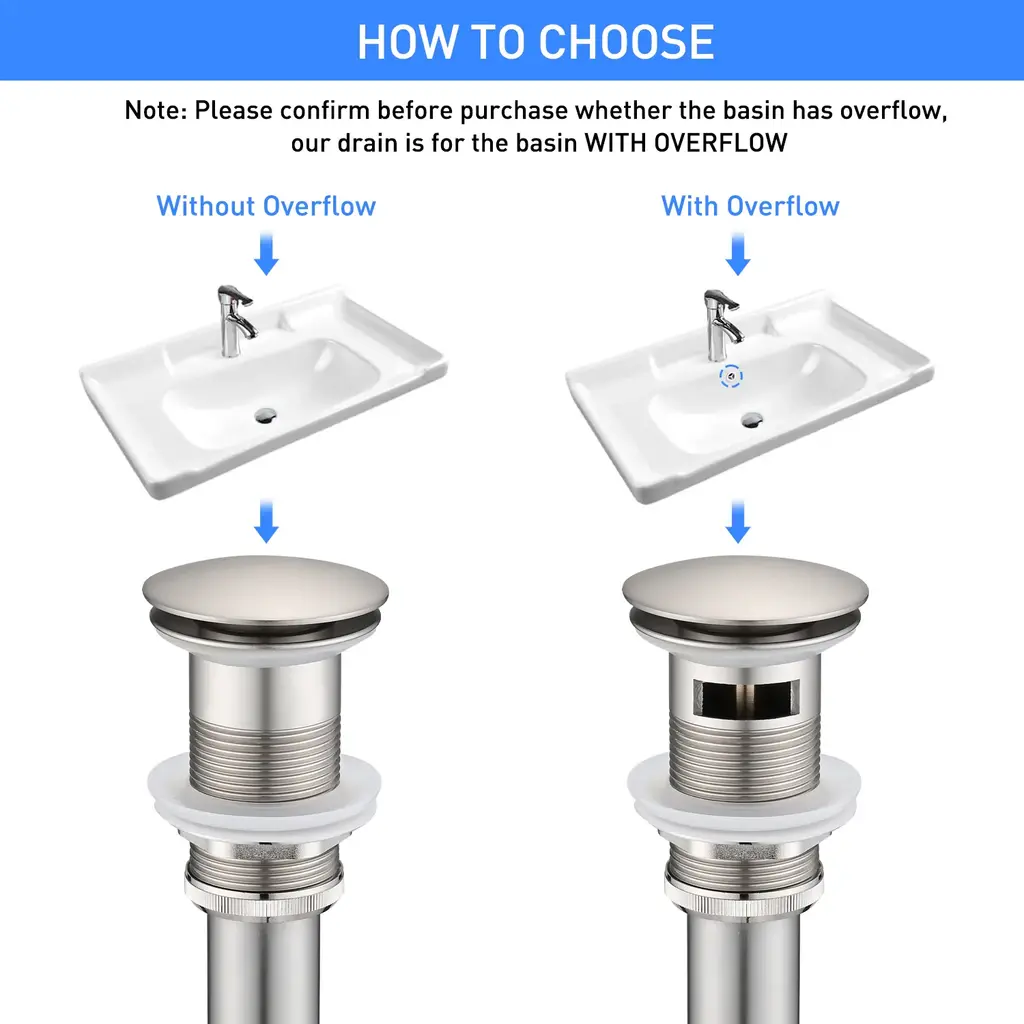 HOW TO CHOOSE

Note: Please confirm before purchase whether the basin has overflow, our drain is for the basin WITH OVERFLOW

Without Overflow

With Overflow