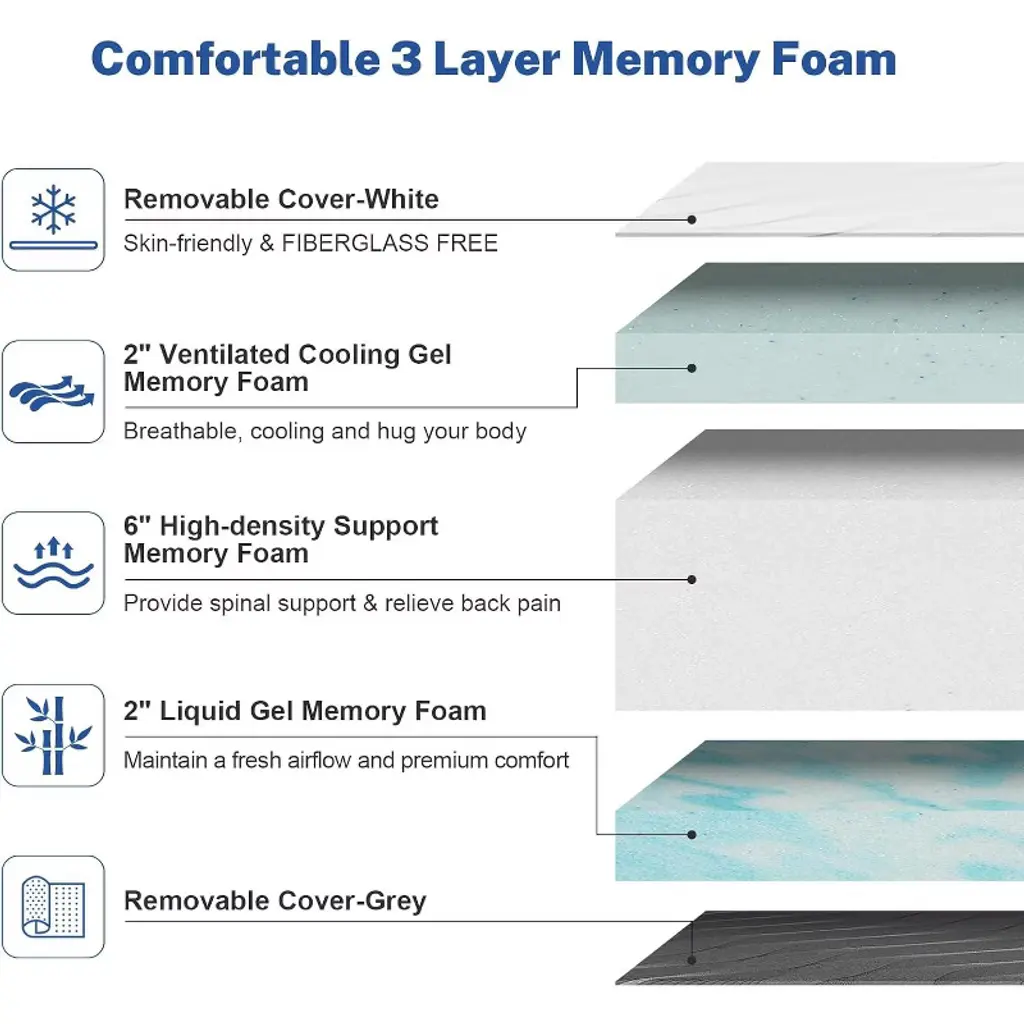 Comfortable 3 Layer Memory Foam

Removable Cover-White
Skin-friendly & FIBERGLASS FREE

2" Ventilated Cooling Gel Memory Foam
Breathable, cooling and hug your body

6" High-density Support Memory Foam
Provide spinal support & relieve back pain

2" Liquid Gel Memory Foam
Maintain a fresh airflow and premium comfort

Removable Cover-Grey