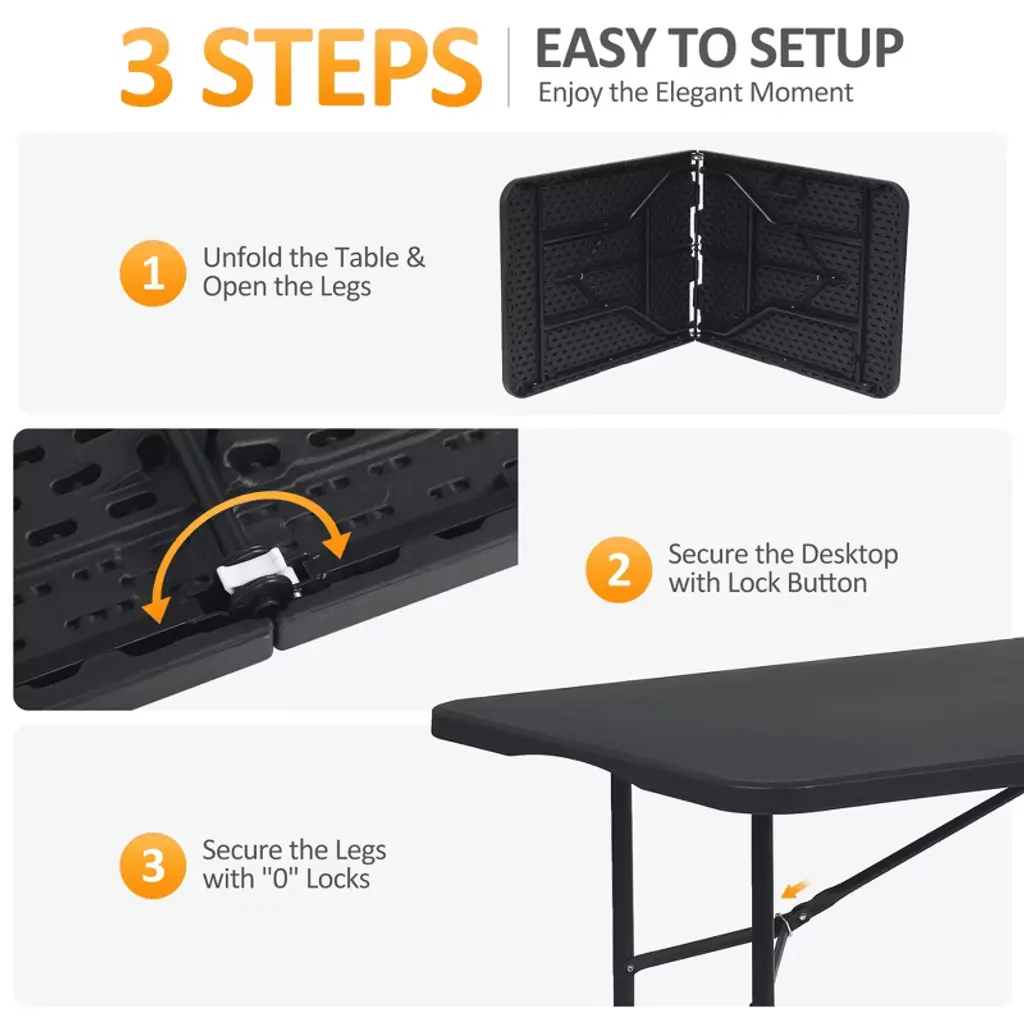 3 STEPS

EASY TO SETUP
Enjoy the Elegant Moment

1 Unfold the Table & Open the Legs

2 Secure the Desktop with Lock Button

3 Secure the Legs with "0" Locks