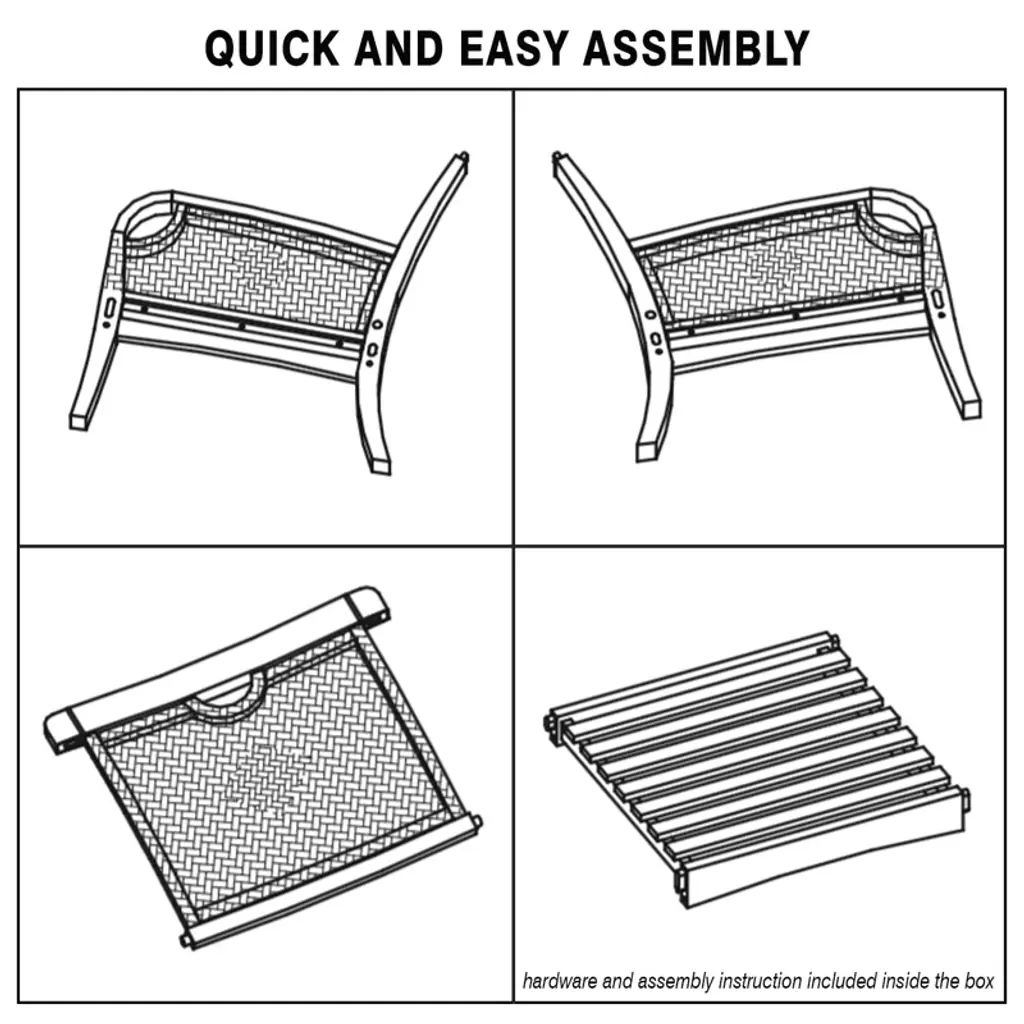 QUICK AND EASY ASSEMBLY

hardware and assembly instruction included inside the box