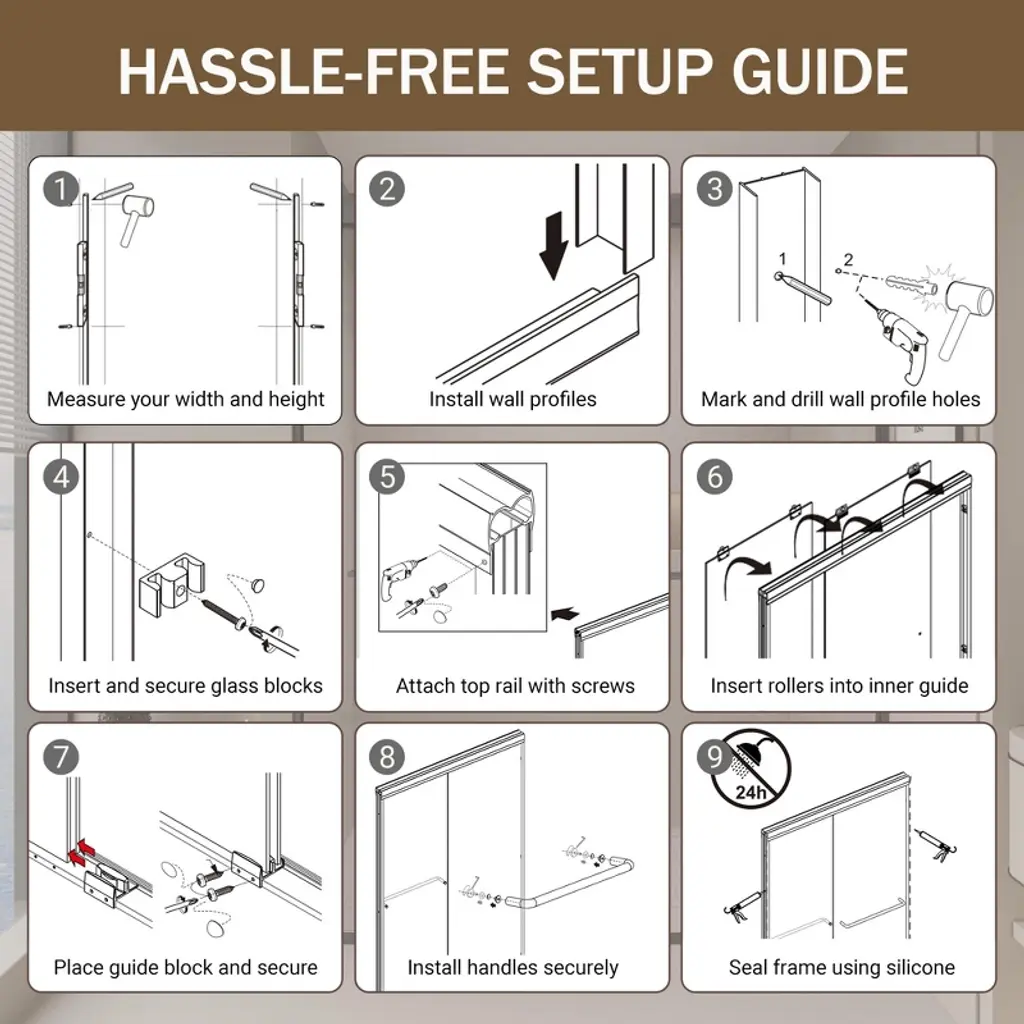 HASSLE-FREE SETUP GUIDE

1
Measure your width and height

2
Install wall profiles

3
1
2
Mark and drill wall profile holes

4
Insert and secure glass blocks

5
Attach top rail with screws

6
Insert rollers into inner guide

7
Place guide block and secure

8
Install handles securely

9
24h
Seal frame using silicone