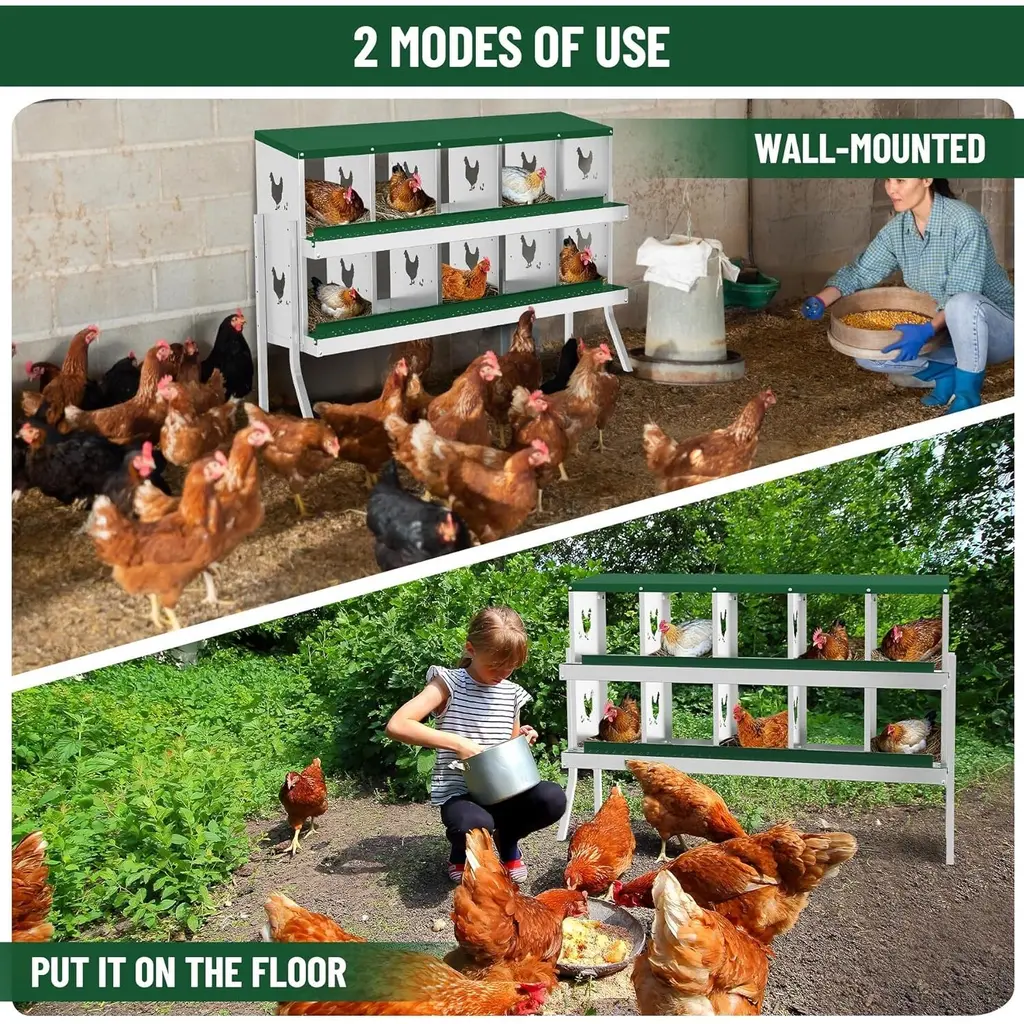 2 MODES OF USE

WALL-MOUNTED

PUT IT ON THE FLOOR