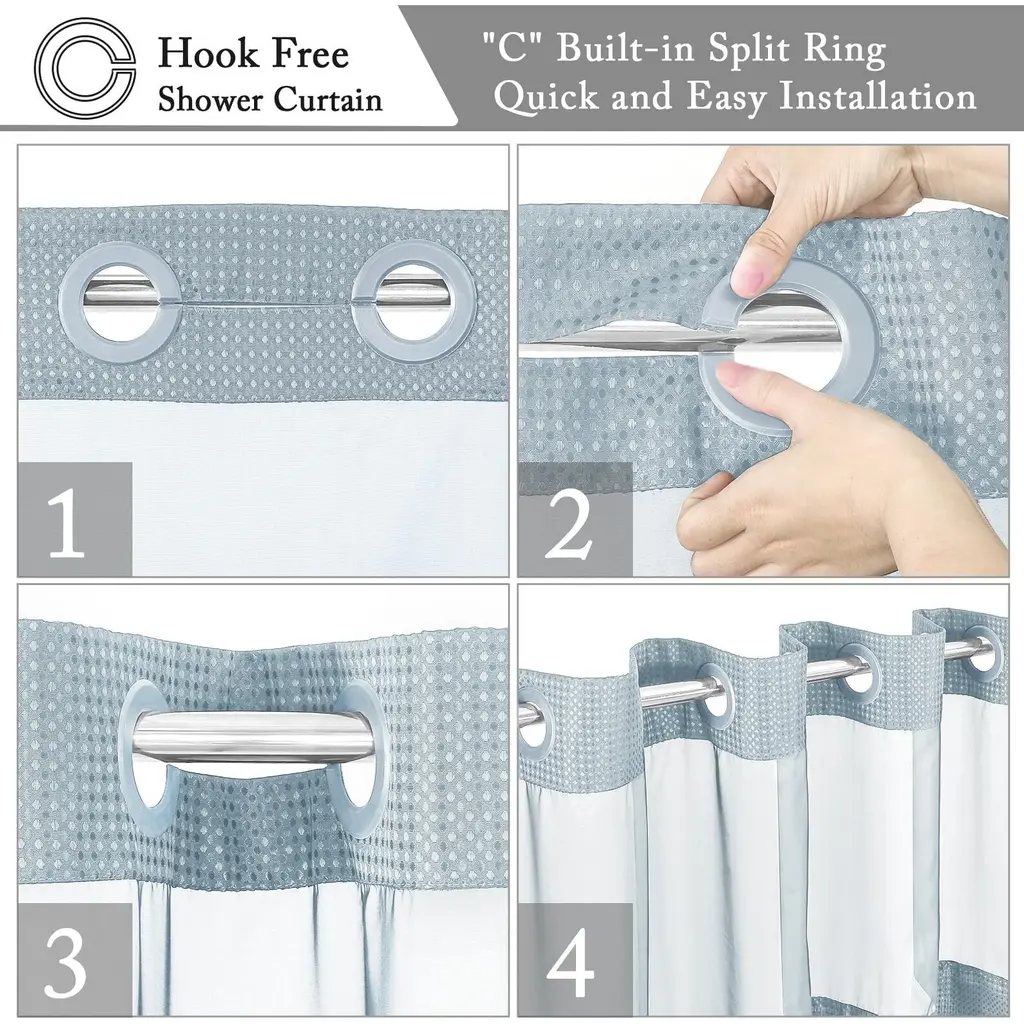 Hook Free
Shower Curtain

"C" Built-in Split Ring
Quick and Easy Installation

1

2

3

4