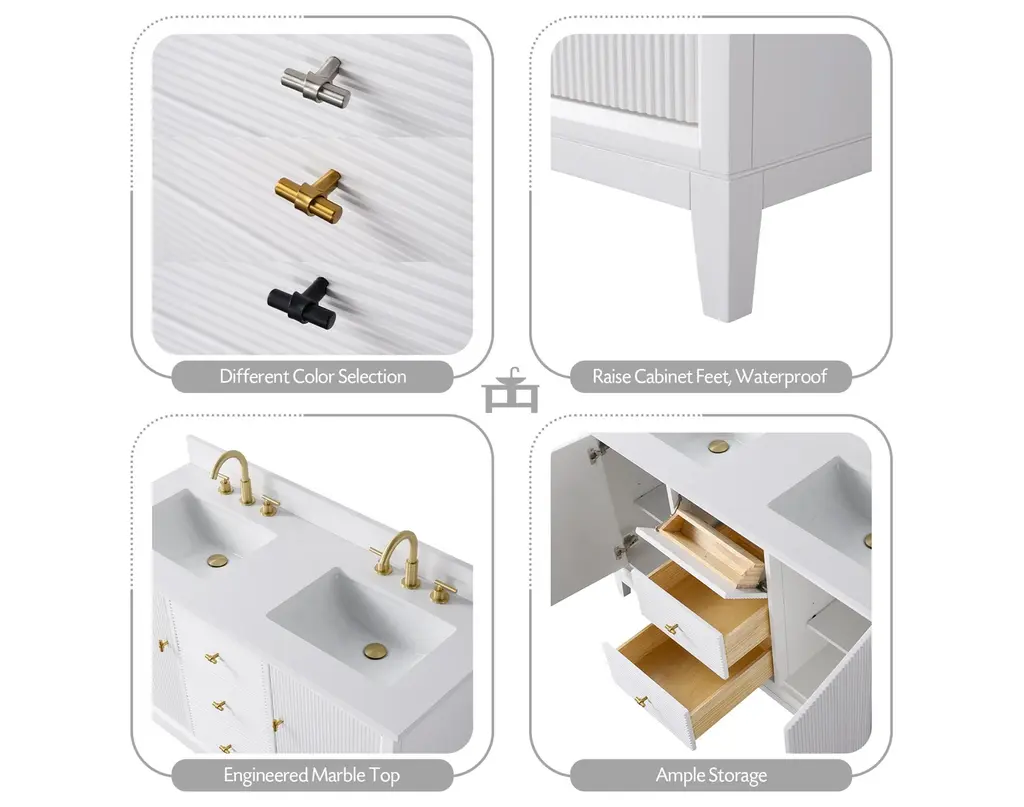 Different Color Selection

Raise Cabinet Feet, Waterproof

Engineered Marble Top

Ample Storage