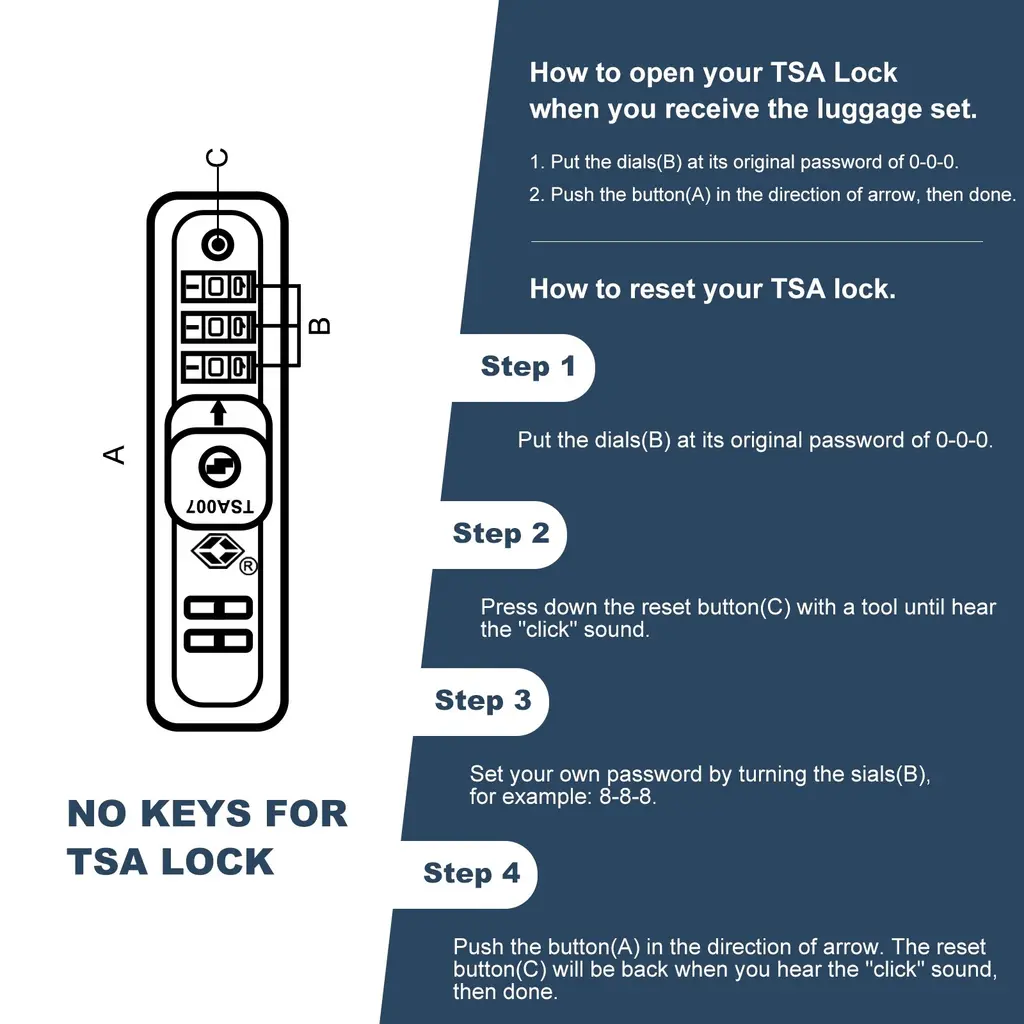 C

B

A

TSA007

®

NO KEYS FOR TSA LOCK

How to open your TSA Lock when you receive the luggage set.

1. Put the dials(B) at its original password of 0-0-0.

2. Push the button(A) in the direction of arrow, then done.

How to reset your TSA lock.

Step 1

Put the dials(B) at its original password of 0-0-0.

Step 2

Press down the reset button(C) with a tool until hear the "click" sound.

Step 3

Set your own password by turning the sials(B), for example: 8-8-8.

Step 4

Push the button(A) in the direction of arrow. The reset button(C) will be back when you hear the "click" sound, then done.