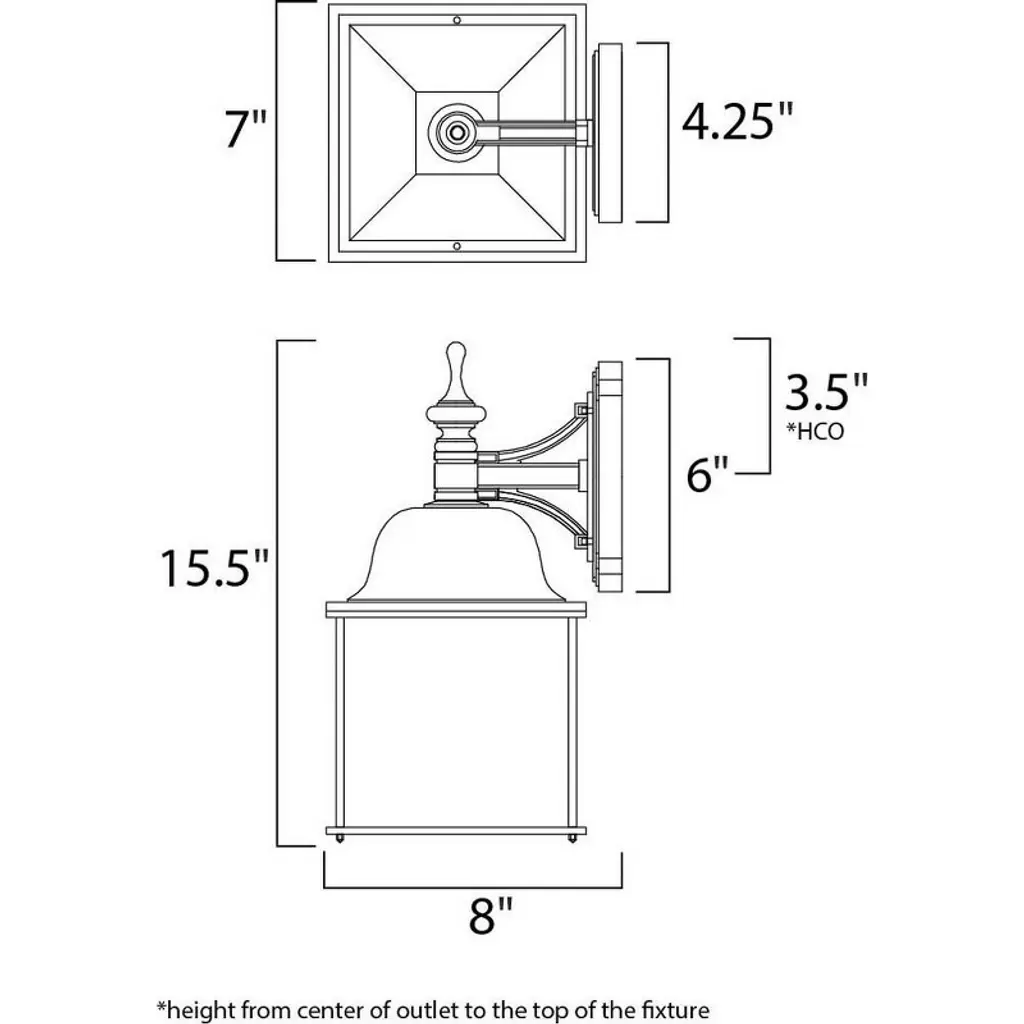 7"

4.25"

3.5"
*HCO

6"

15.5"

8"

*height from center of outlet to the top of the fixture