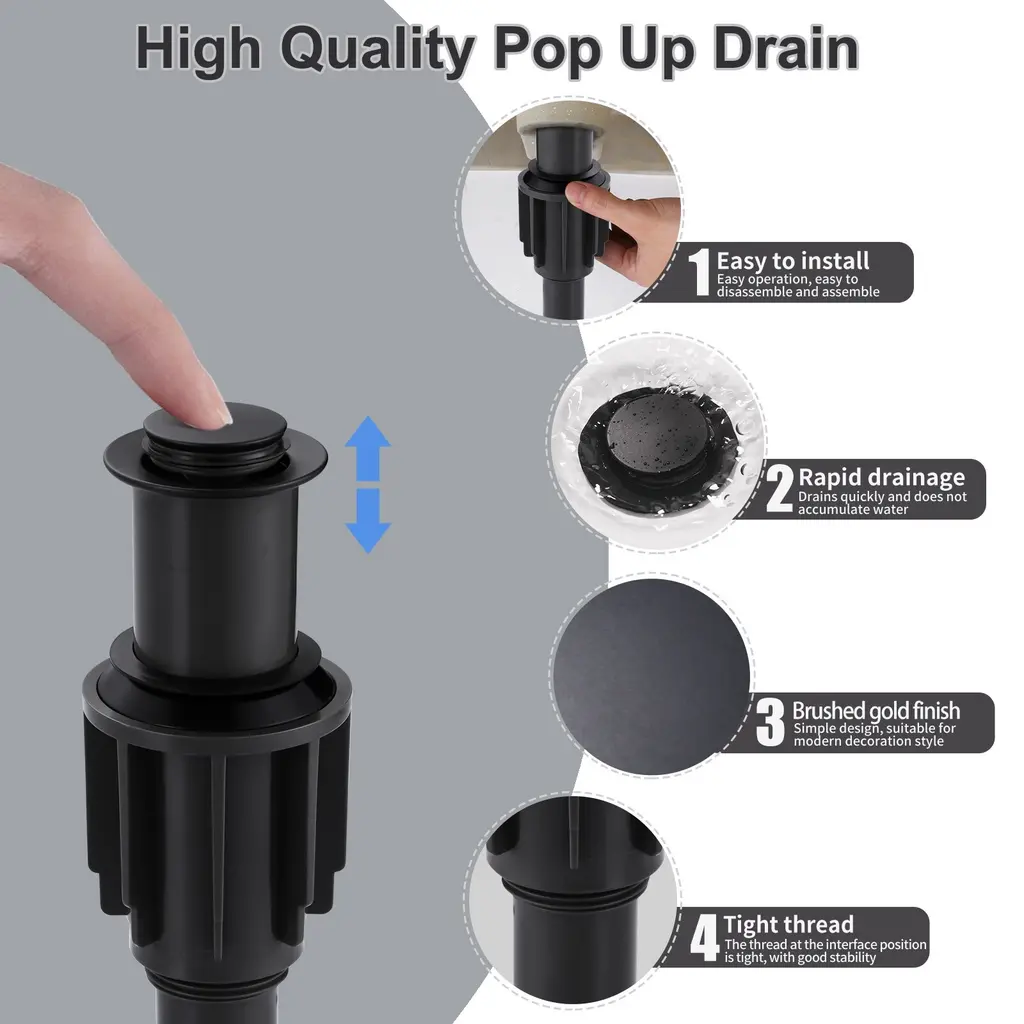 High Quality Pop Up Drain

1 Easy to install
Easy operation, easy to disassemble and assemble

2 Rapid drainage
Drains quickly and does not accumulate water

3 Brushed gold finish
Simple design, suitable for modern decoration style

4 Tight thread
The thread at the interface position is tight, with good stability