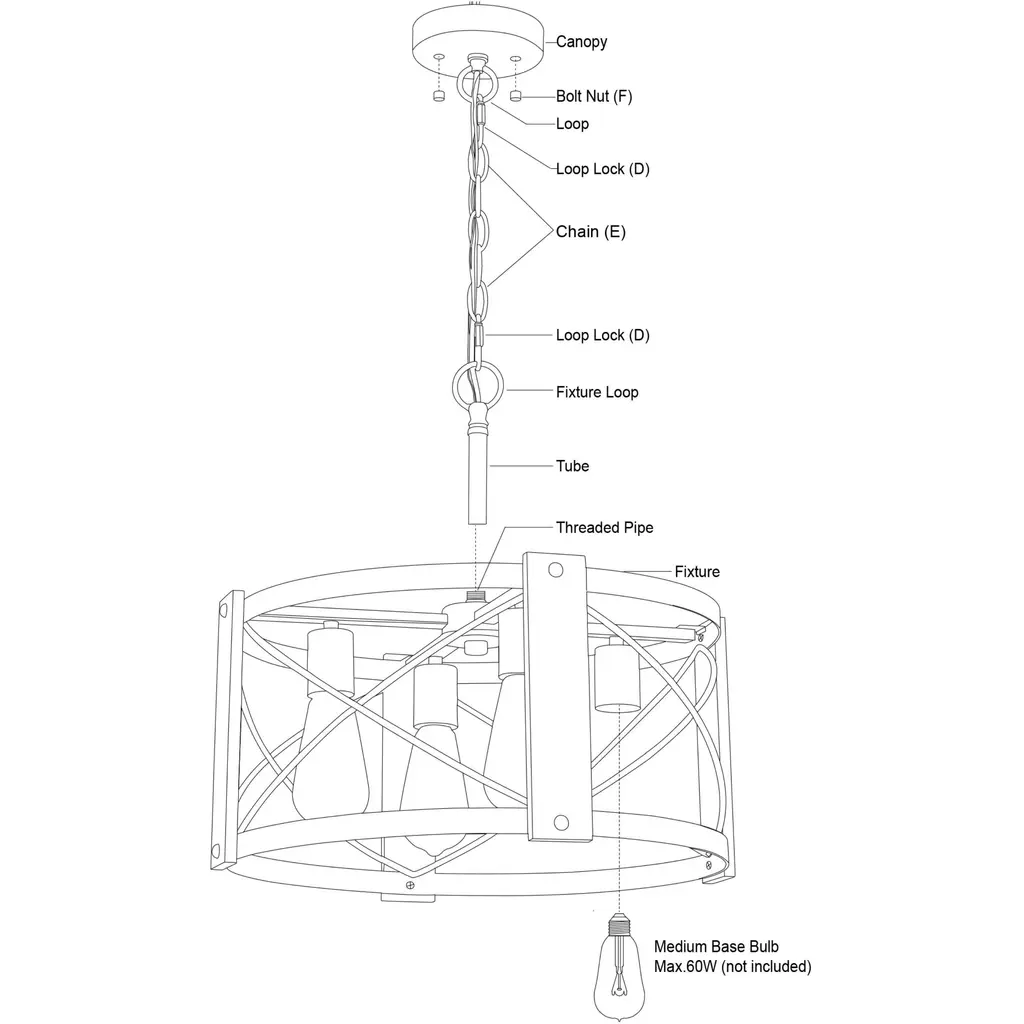 Canopy
Bolt Nut (F)
Loop
Loop Lock (D)
Chain (E)
Loop Lock (D)
Fixture Loop
Tube
Threaded Pipe
Fixture
Medium Base Bulb
Max.60W (not included)