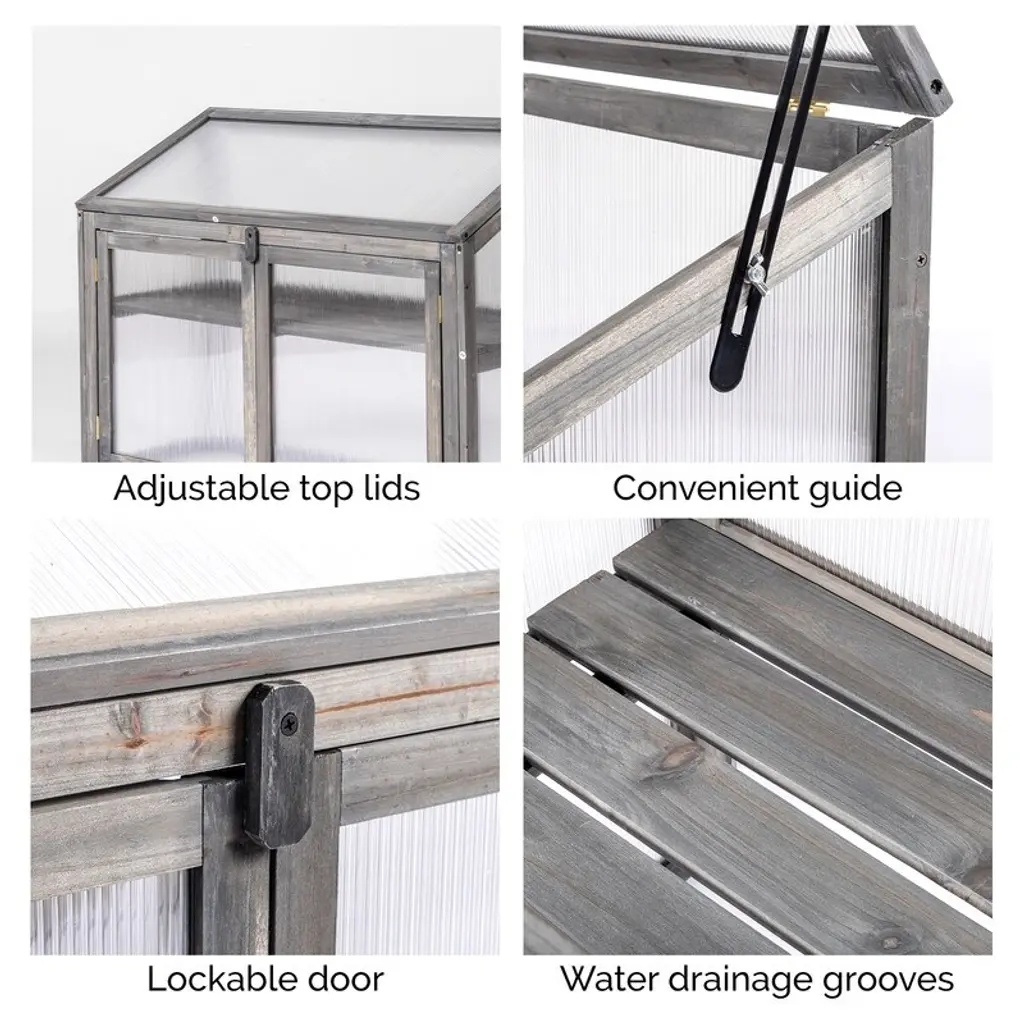 Adjustable top lids

Convenient guide

Lockable door

Water drainage grooves