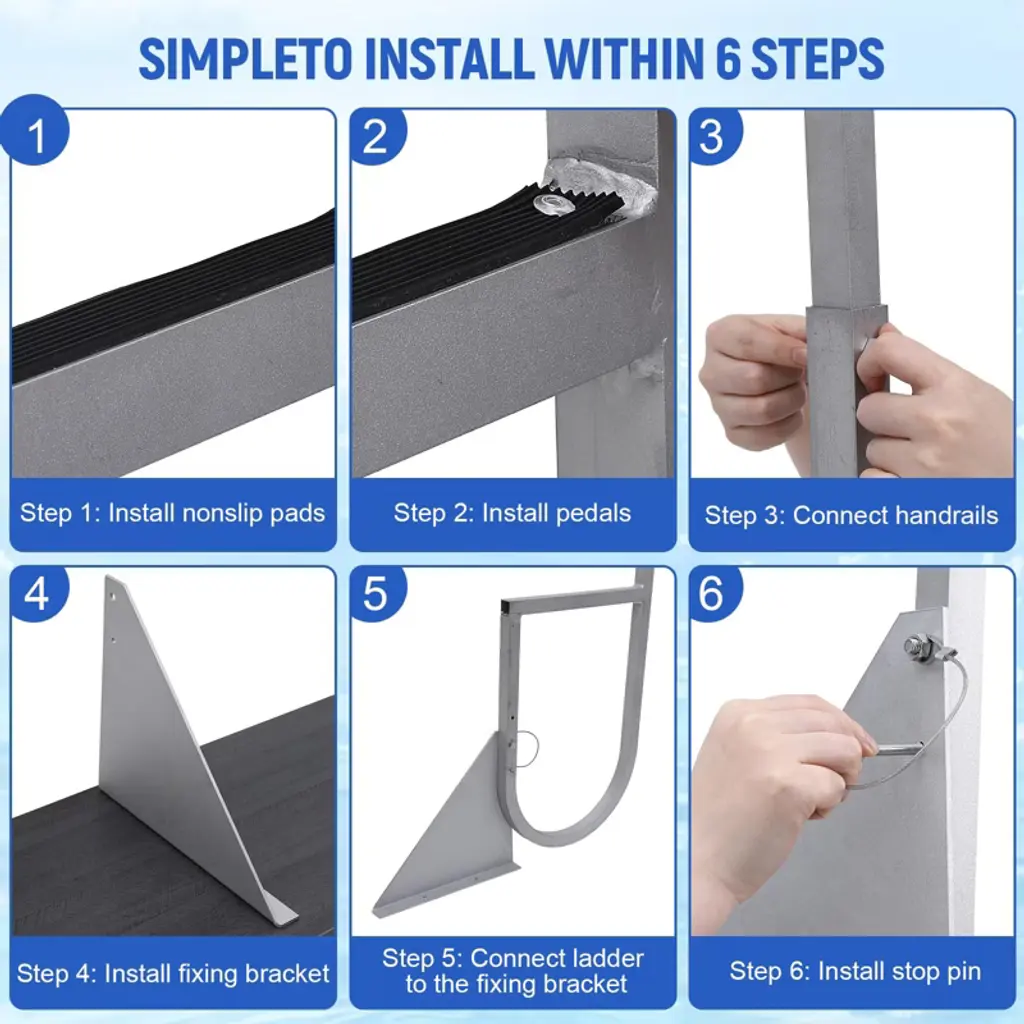 SIMPLETO INSTALL WITHIN 6 STEPS

1

Step 1: Install nonslip pads

2

Step 2: Install pedals

3

Step 3: Connect handrails

4

Step 4: Install fixing bracket

5

Step 5: Connect ladder to the fixing bracket

6

Step 6: Install stop pin