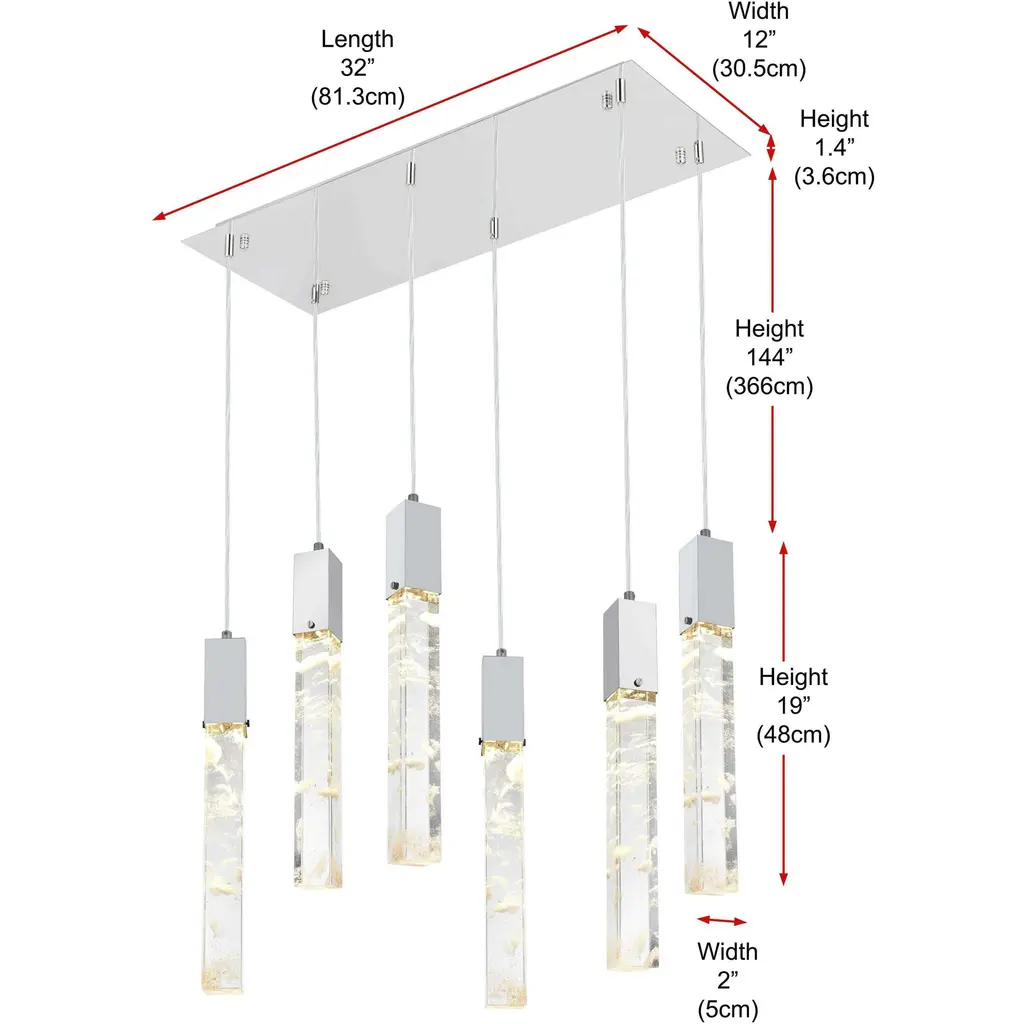 Length
32”
(81.3cm)

Width
12”
(30.5cm)

Height
1.4”
(3.6cm)

Height
144”
(366cm)

Height
19”
(48cm)

Width
2”
(5cm)