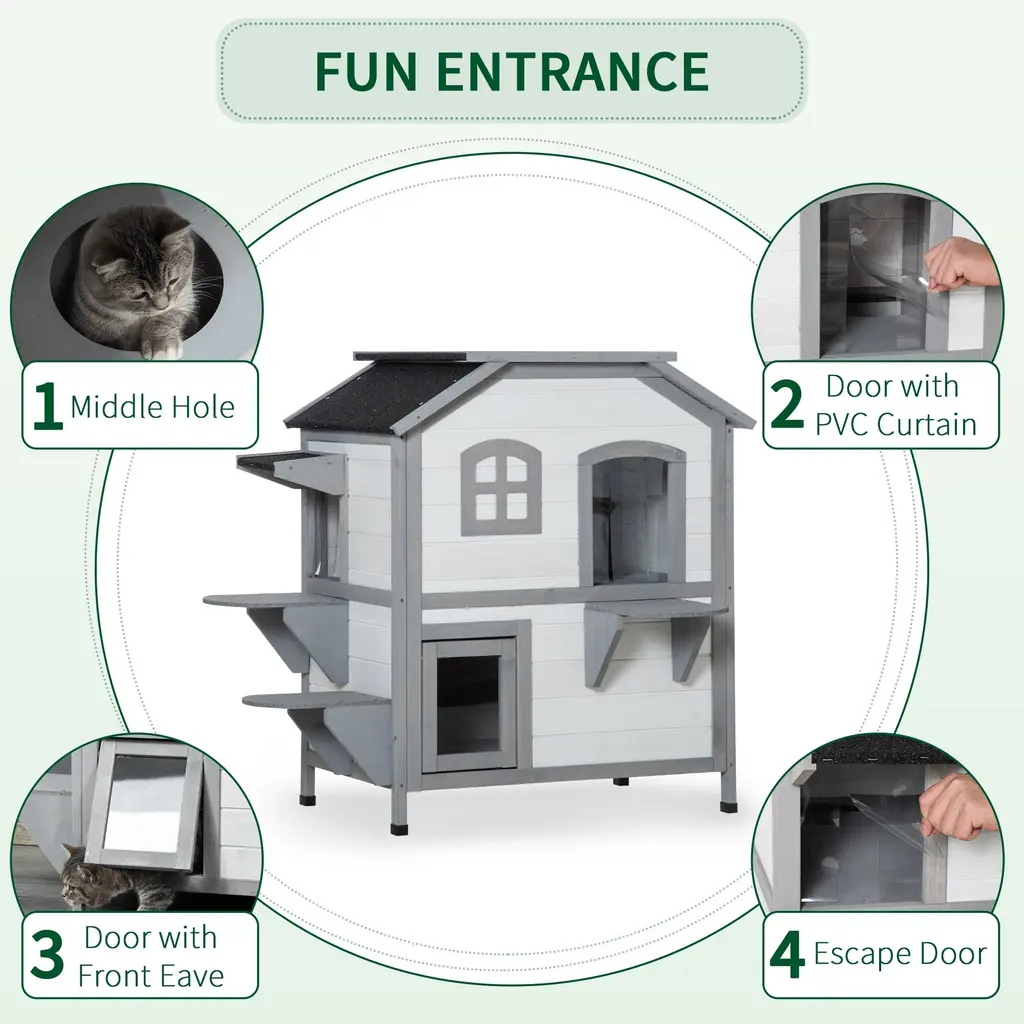 FUN ENTRANCE

1 Middle Hole

2 Door with PVC Curtain

3 Door with Front Eave

4 Escape Door