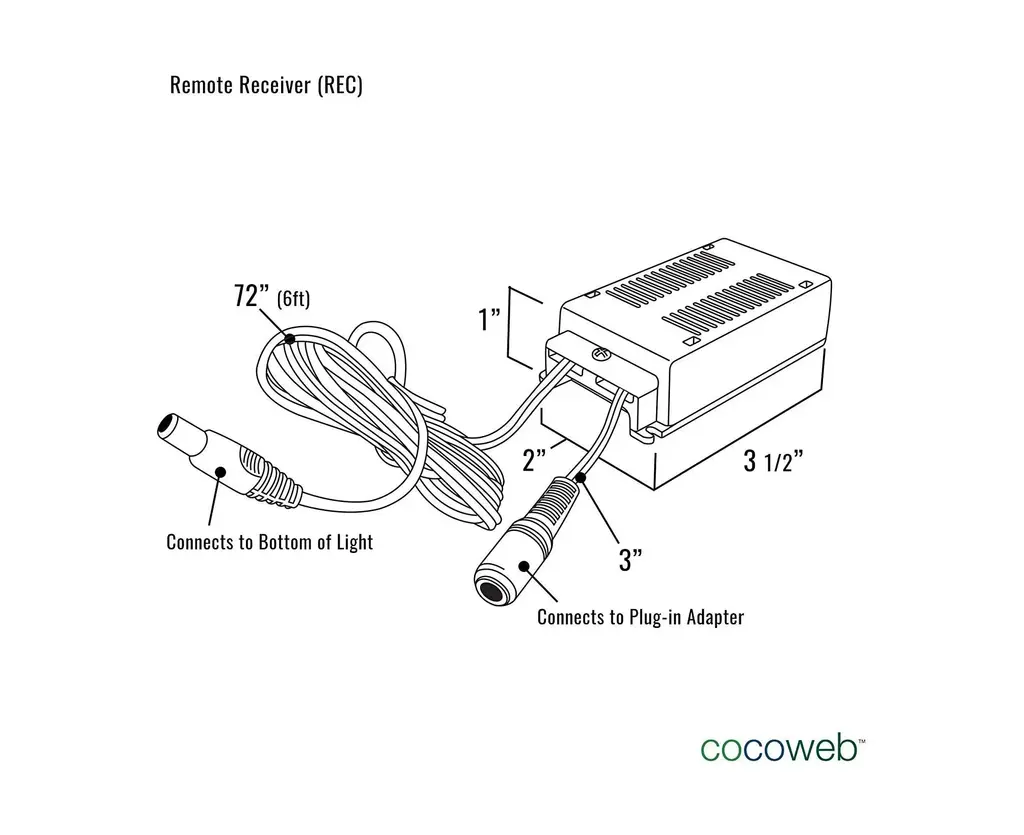 Remote Receiver (REC)

72" (6ft)

1"

2"

3 1/2"

3"

Connects to Bottom of Light

Connects to Plug-in Adapter

cocoweb™