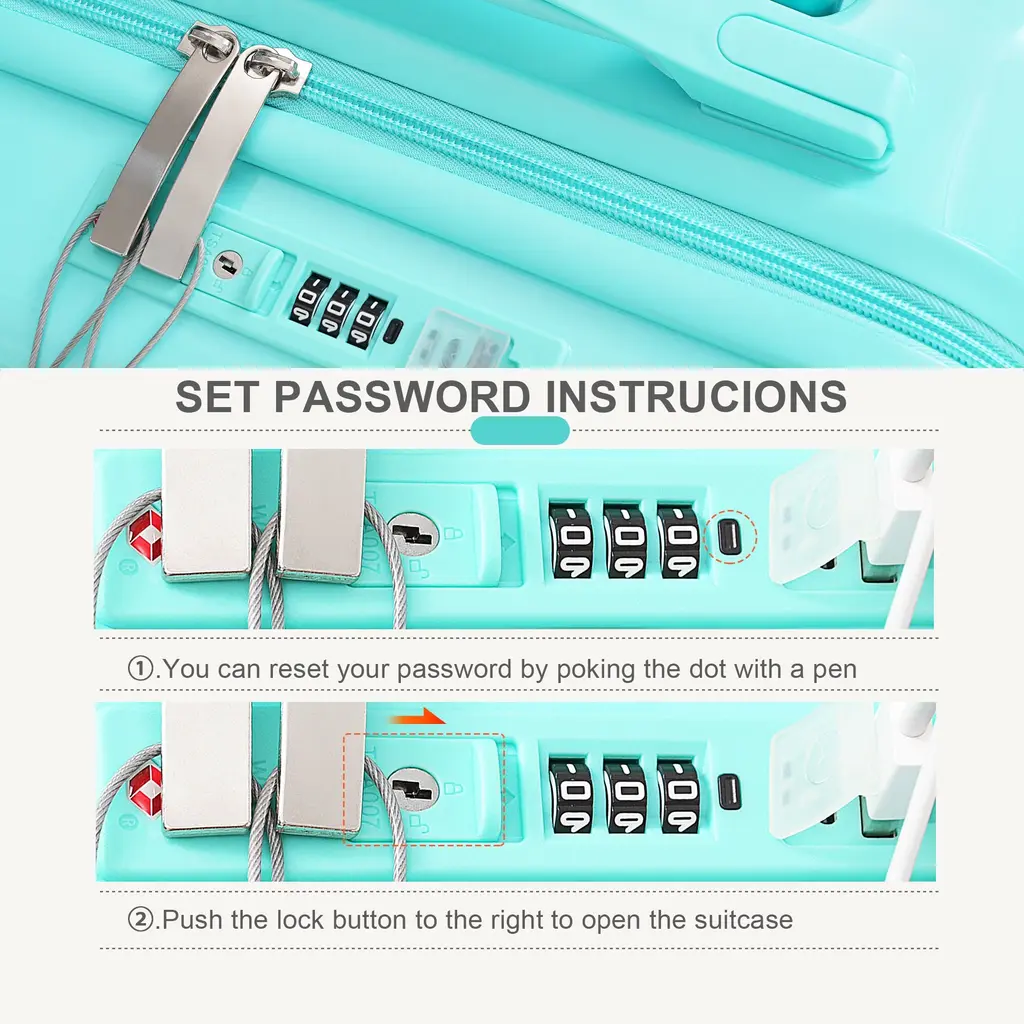 SET PASSWORD INSTRUCIONS

①.You can reset your password by poking the dot with a pen

②.Push the lock button to the right to open the suitcase