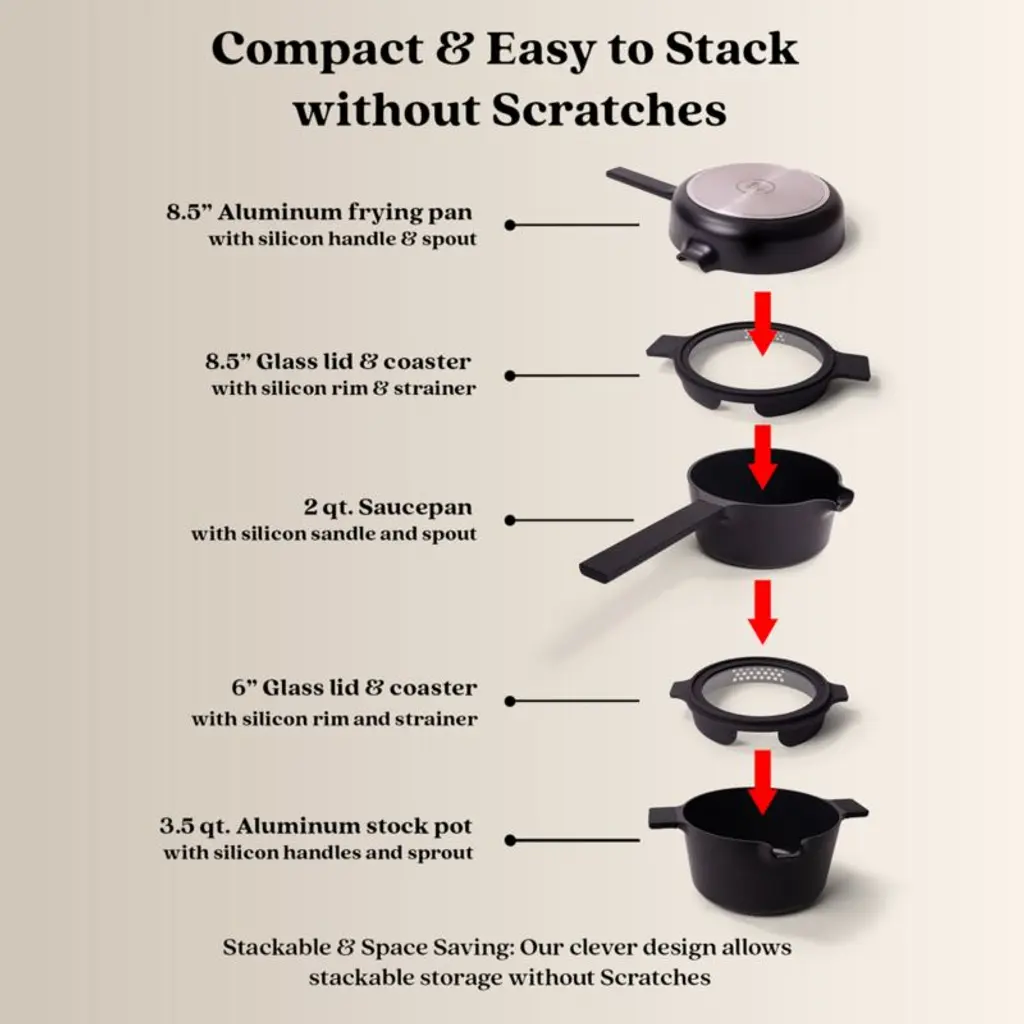 Compact & Easy to Stack without Scratches

8.5" Aluminum frying pan
with silicon handle & spout

8.5" Glass lid & coaster
with silicon rim & strainer

2 qt. Saucepan
with silicon sandle and spout

6" Glass lid & coaster
with silicon rim and strainer

3.5 qt. Aluminum stock pot
with silicon handles and sprout

Stackable & Space Saving: Our clever design allows stackable storage without Scratches