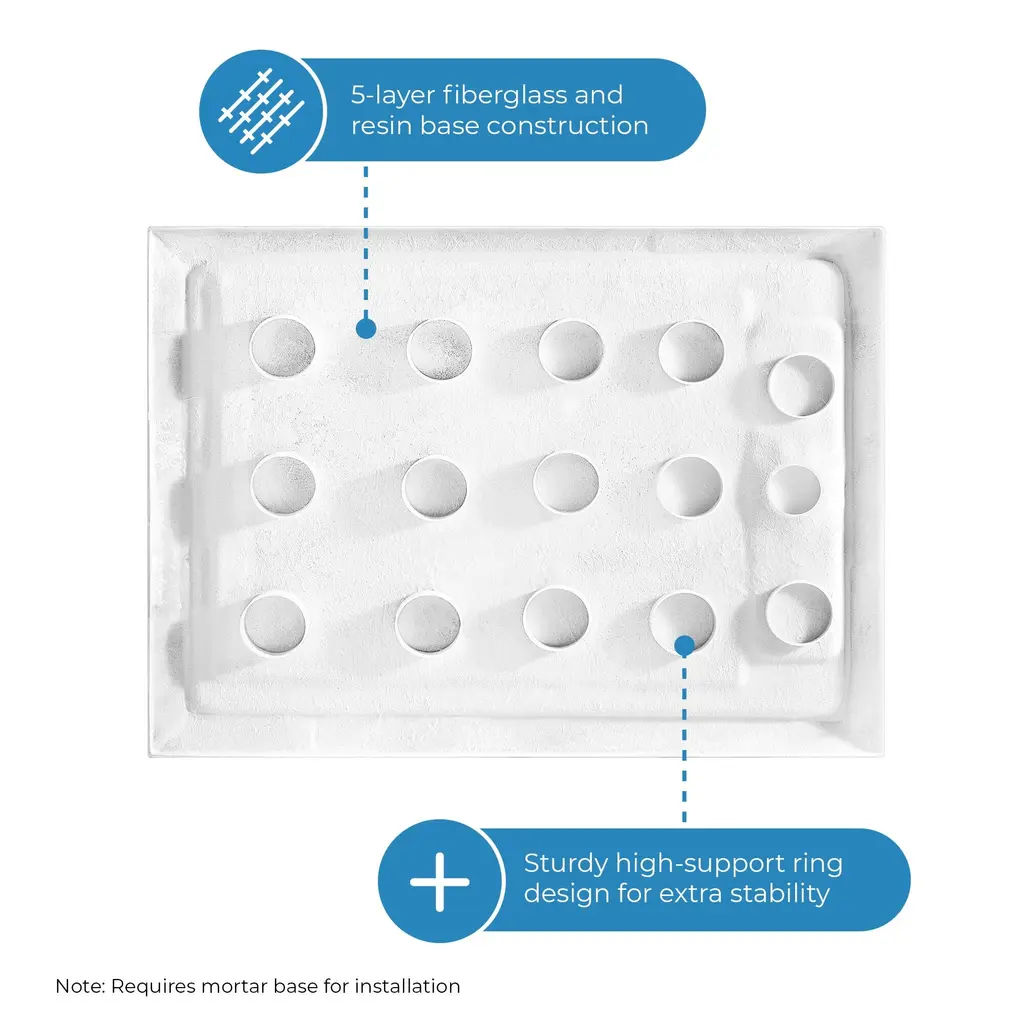 5-layer fiberglass and resin base construction

Sturdy high-support ring design for extra stability

Note: Requires mortar base for installation