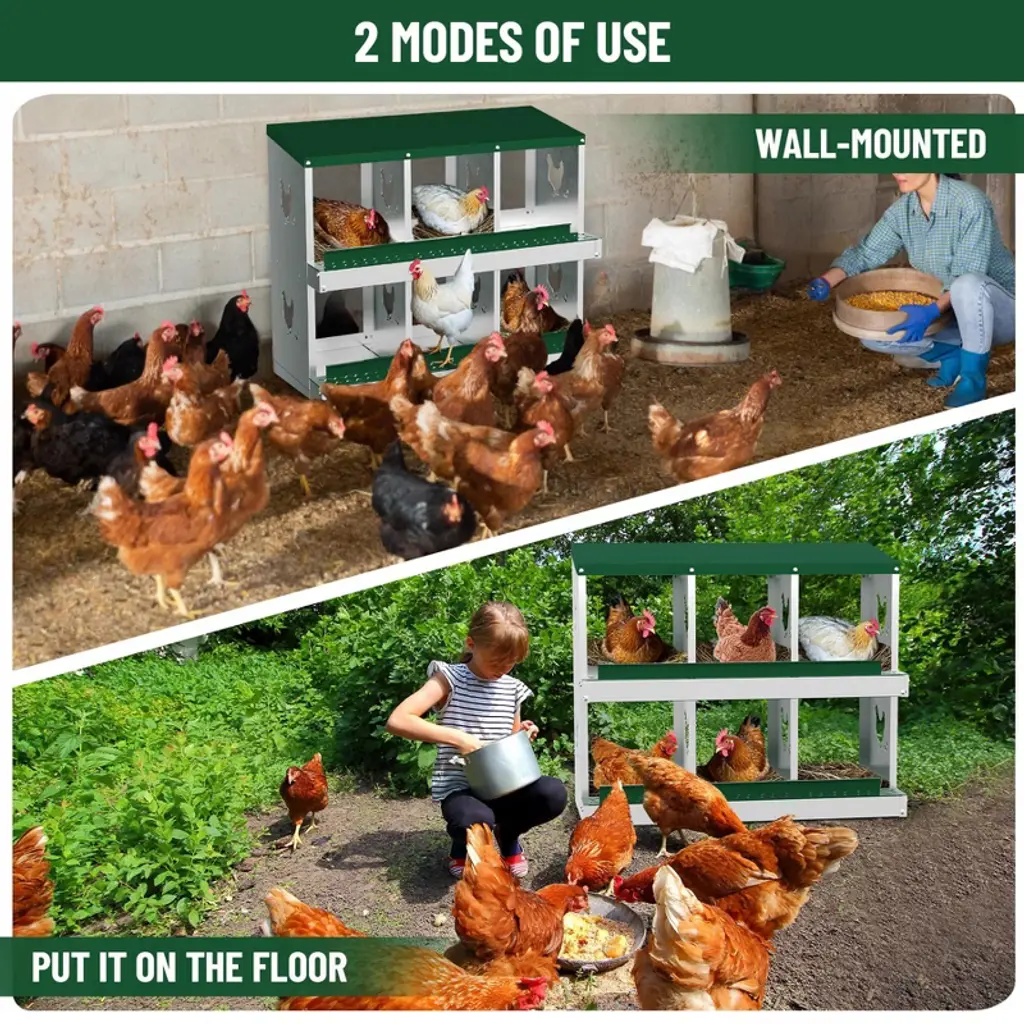 2 MODES OF USE

WALL-MOUNTED

PUT IT ON THE FLOOR