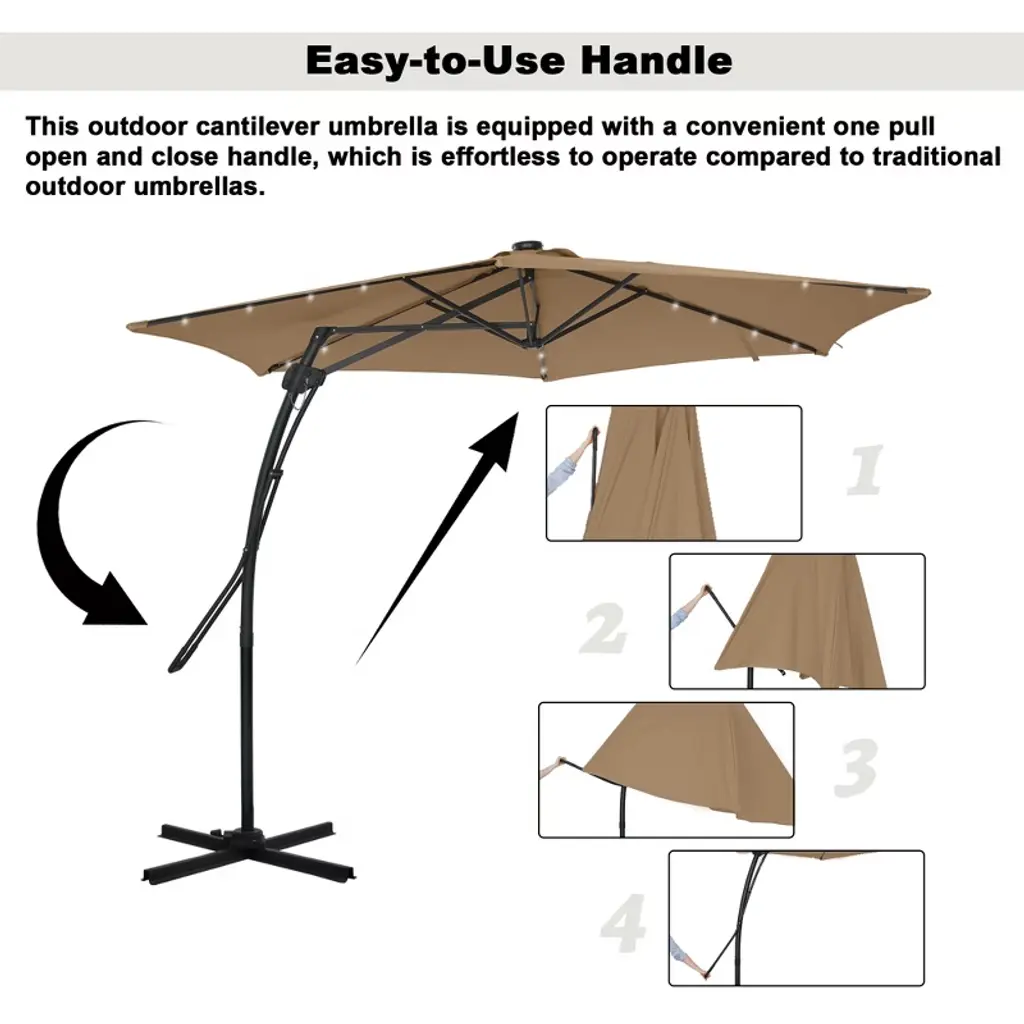 Easy-to-Use Handle

This outdoor cantilever umbrella is equipped with a convenient one pull open and close handle, which is effortless to operate compared to traditional outdoor umbrellas.

1

2

3

4