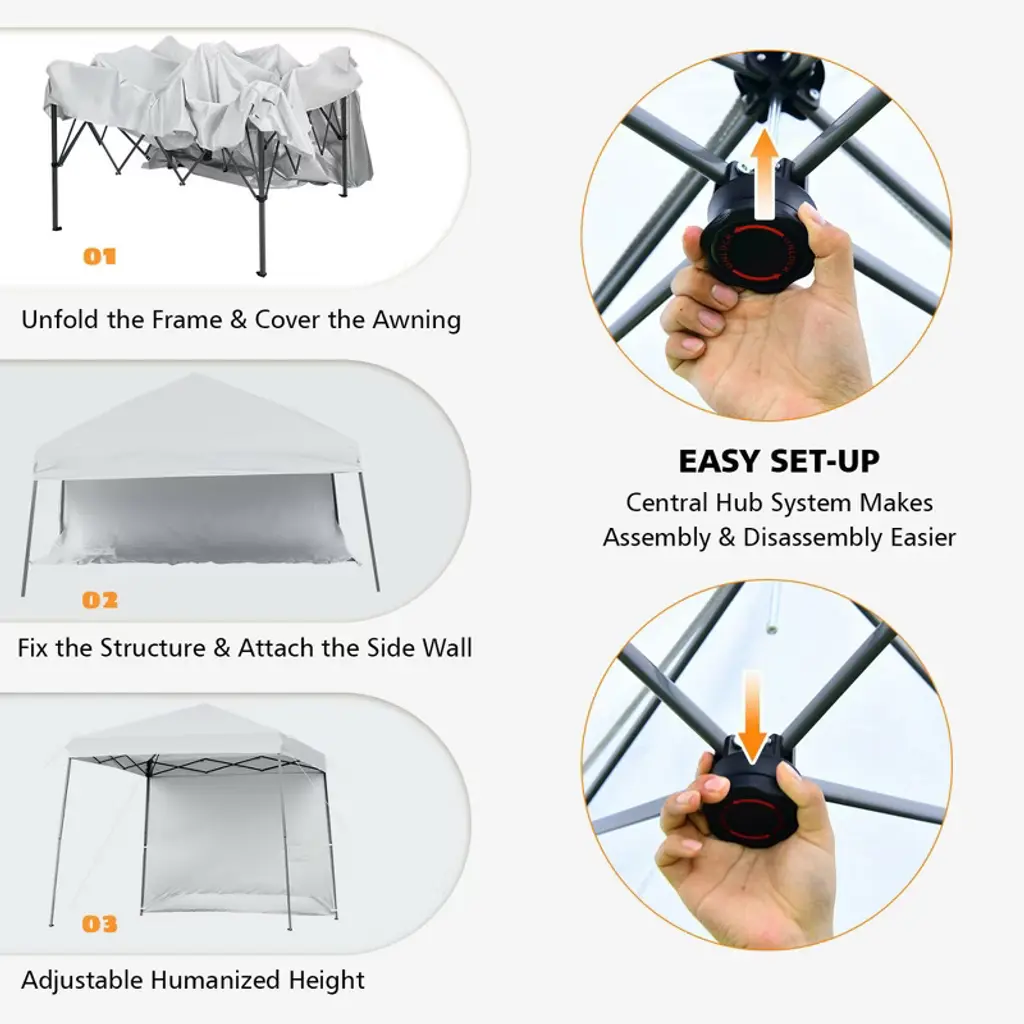 01

Unfold the Frame & Cover the Awning

02

Fix the Structure & Attach the Side Wall

03

Adjustable Humanized Height

EASY SET-UP

Central Hub System Makes Assembly & Disassembly Easier