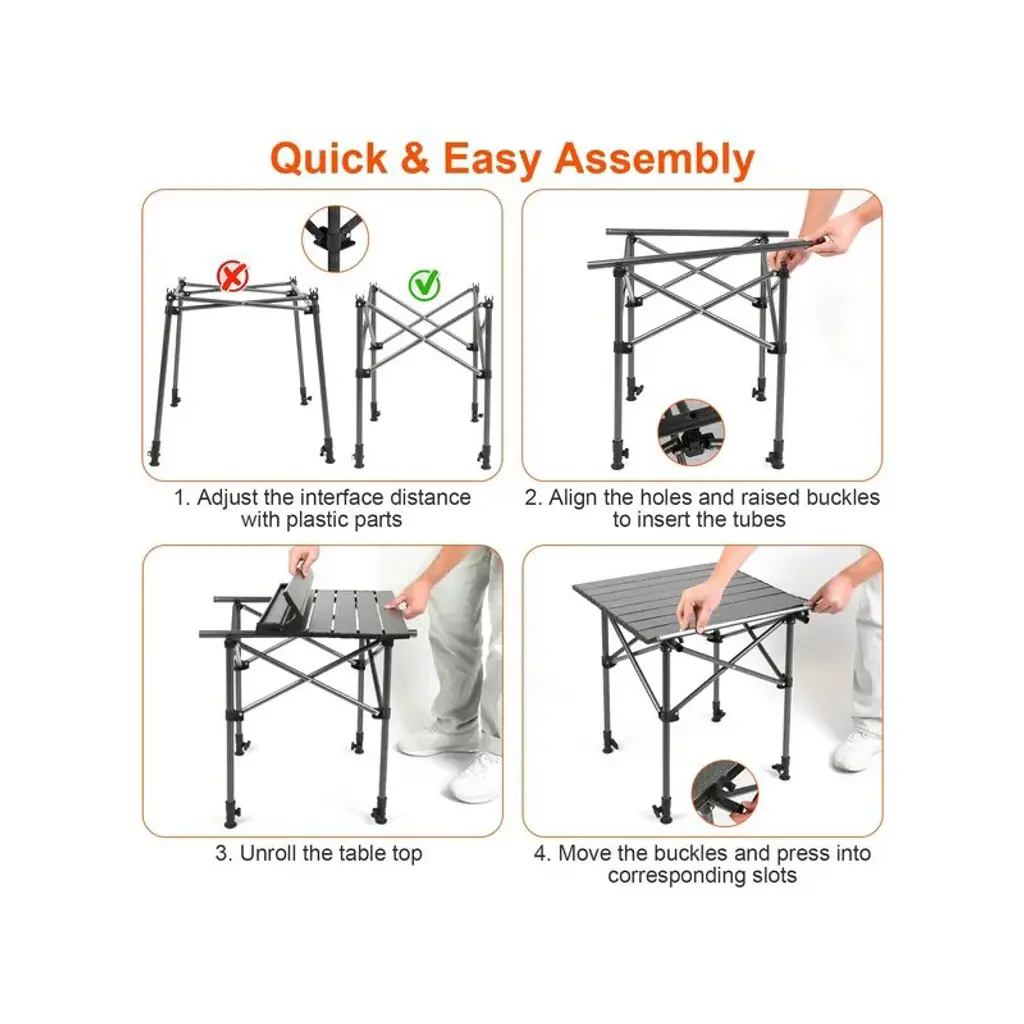 Quick & Easy Assembly

1. Adjust the interface distance with plastic parts

2. Align the holes and raised buckles to insert the tubes

3. Unroll the table top

4. Move the buckles and press into corresponding slots