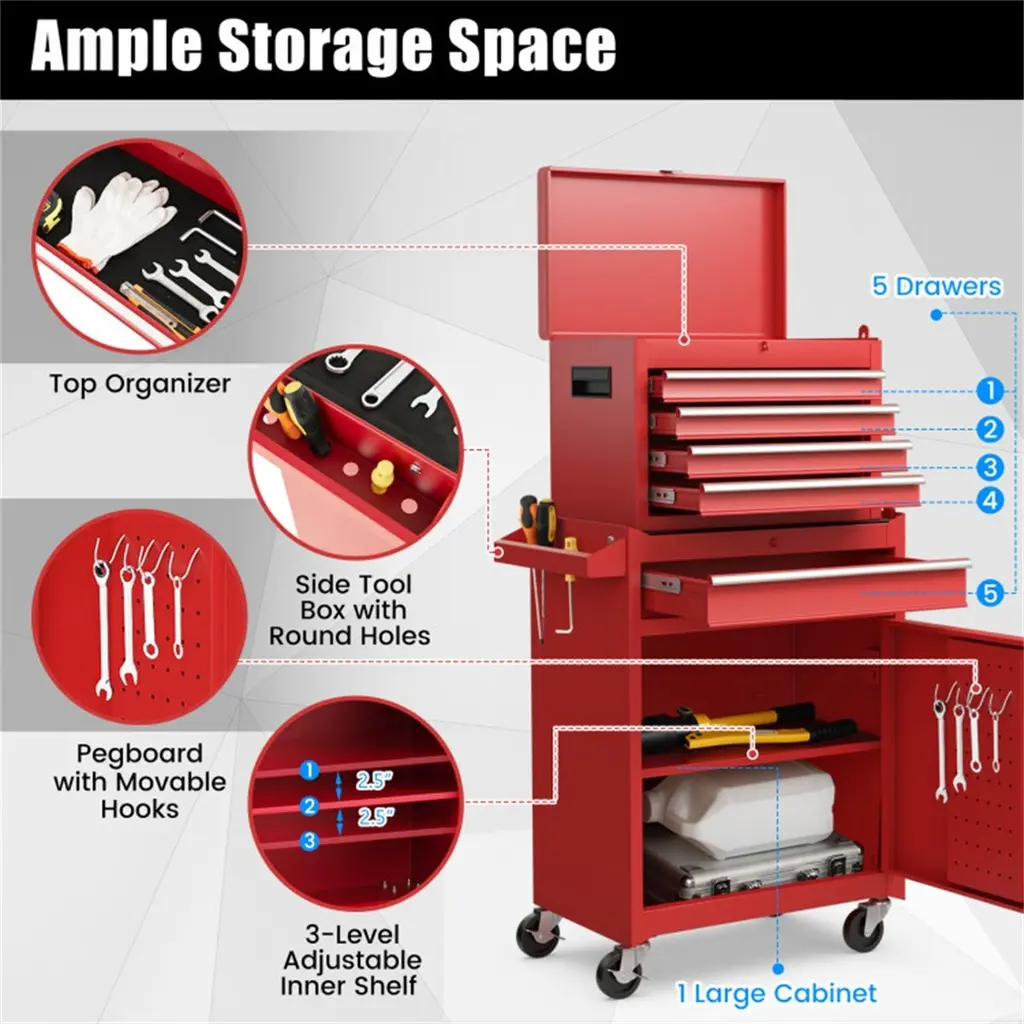 Ample Storage Space

Top Organizer

Side Tool Box with Round Holes

Pegboard with Movable Hooks

1
2.5"
2
2.5"
3

3-Level Adjustable Inner Shelf

5 Drawers

1
2
3
4
5

1 Large Cabinet