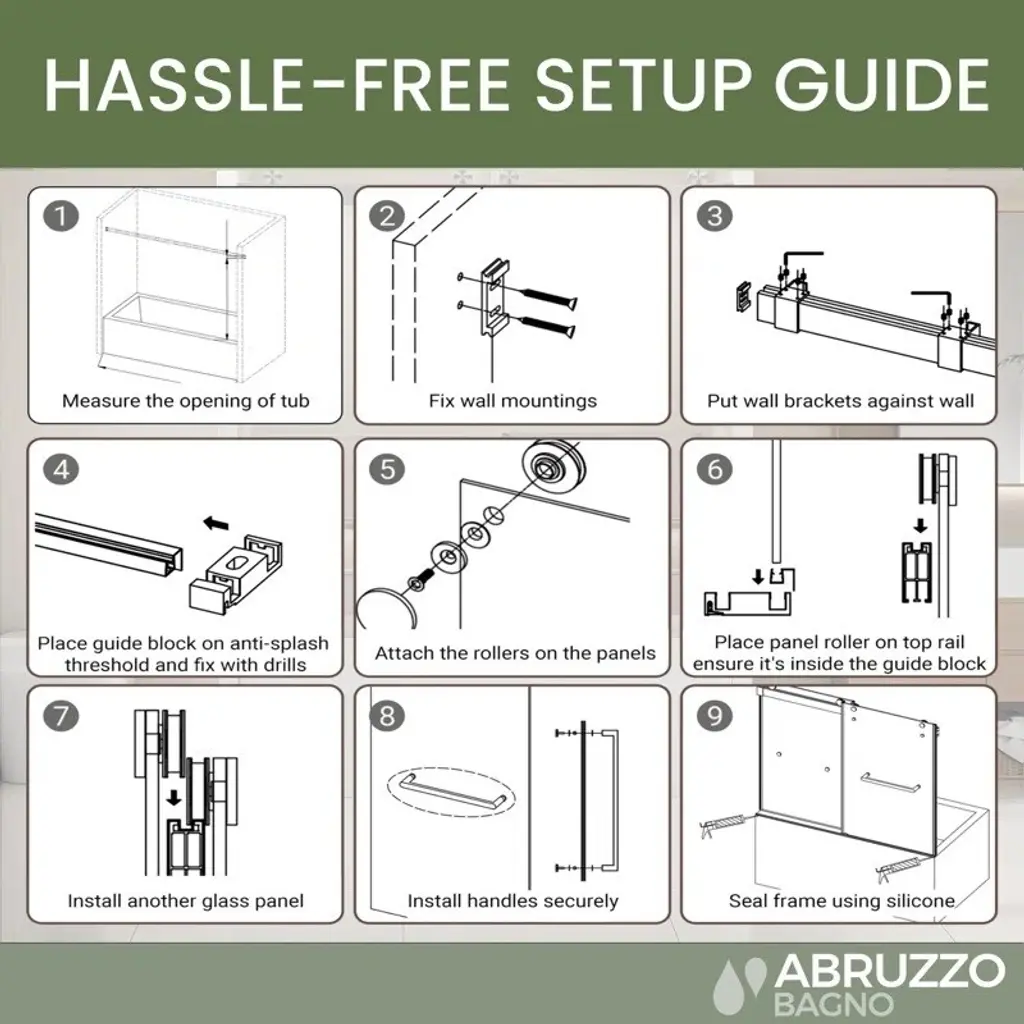 HASSLE-FREE SETUP GUIDE

1
Measure the opening of tub

2
Fix wall mountings

3
Put wall brackets against wall

4
Place guide block on anti-splash threshold and fix with drills

5
Attach the rollers on the panels

6
Place panel roller on top rail ensure it's inside the guide block

7
Install another glass panel

8
Install handles securely

9
Seal frame using silicone

ABRUZZO BAGNO