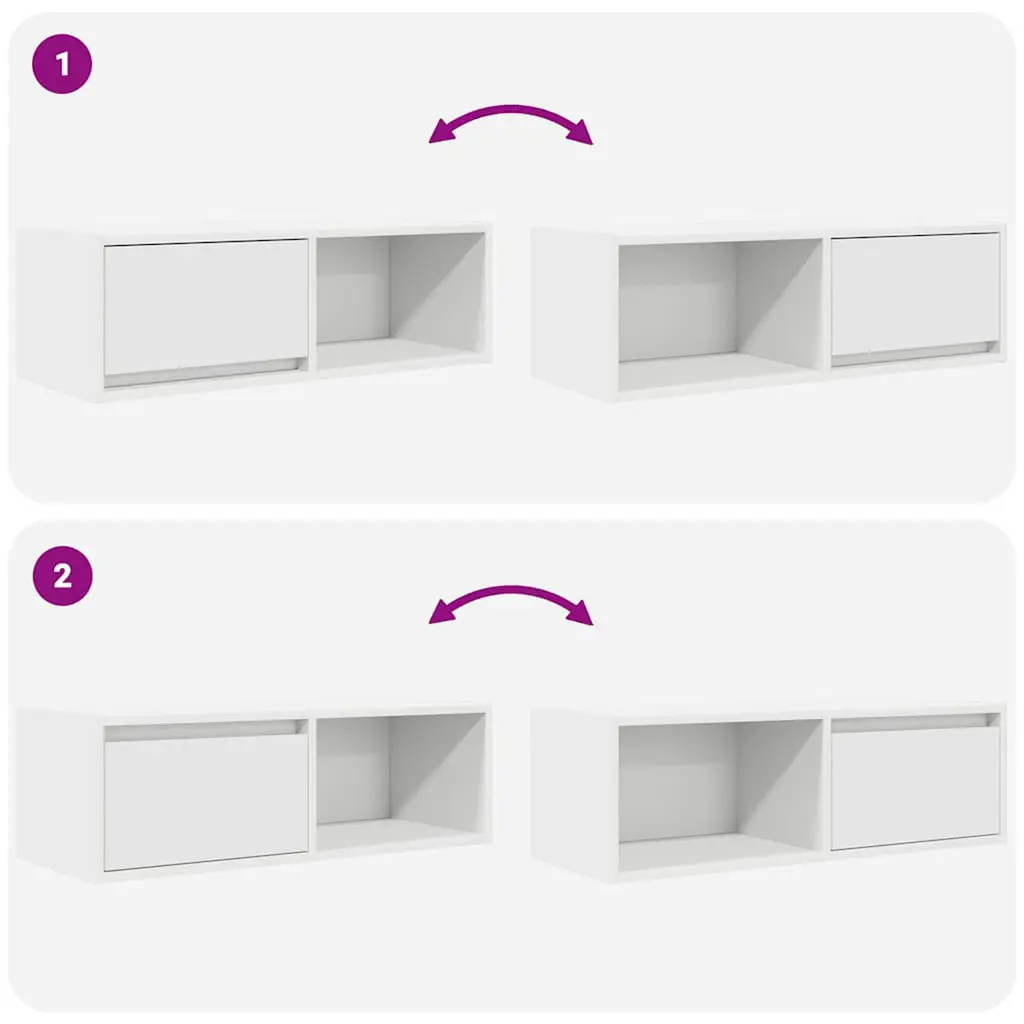 1

2