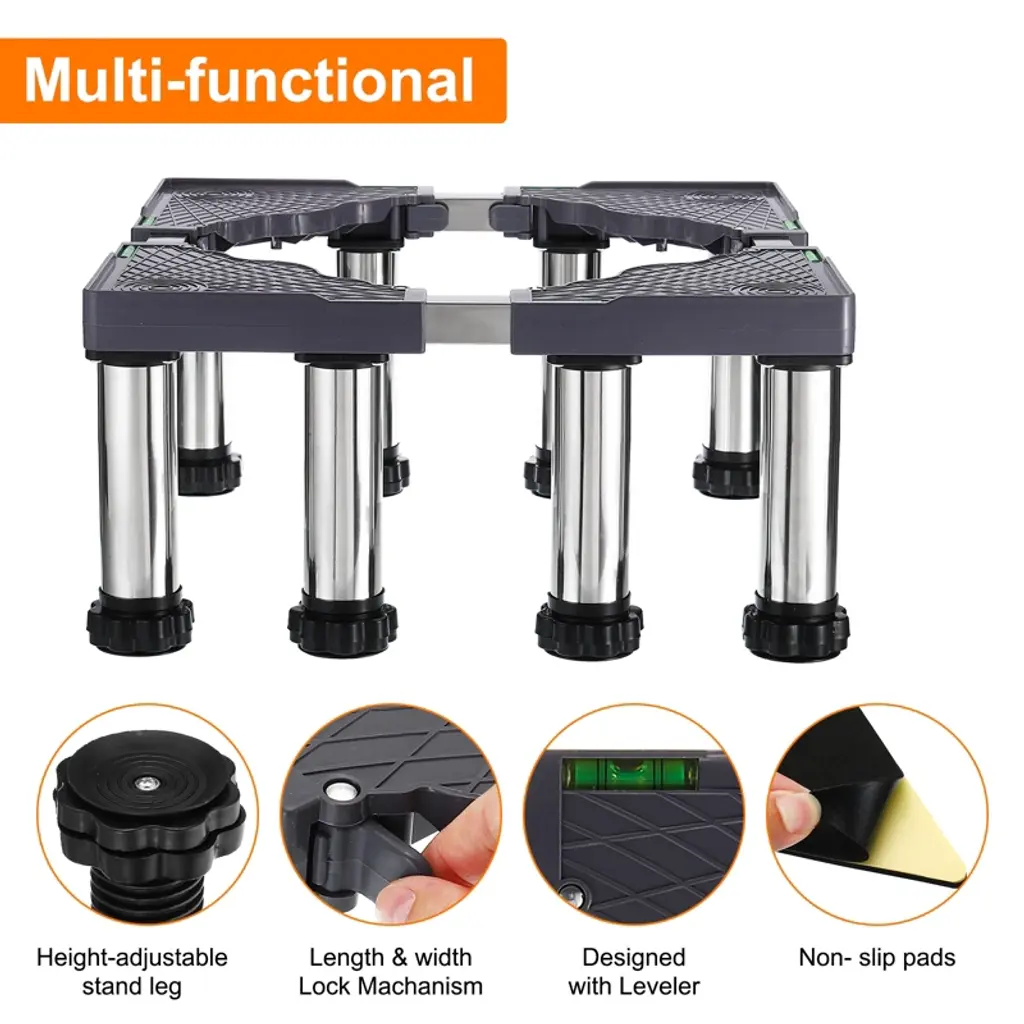 Multi-functional

Height-adjustable stand leg

Length & width Lock Machanism

Designed with Leveler

Non- slip pads