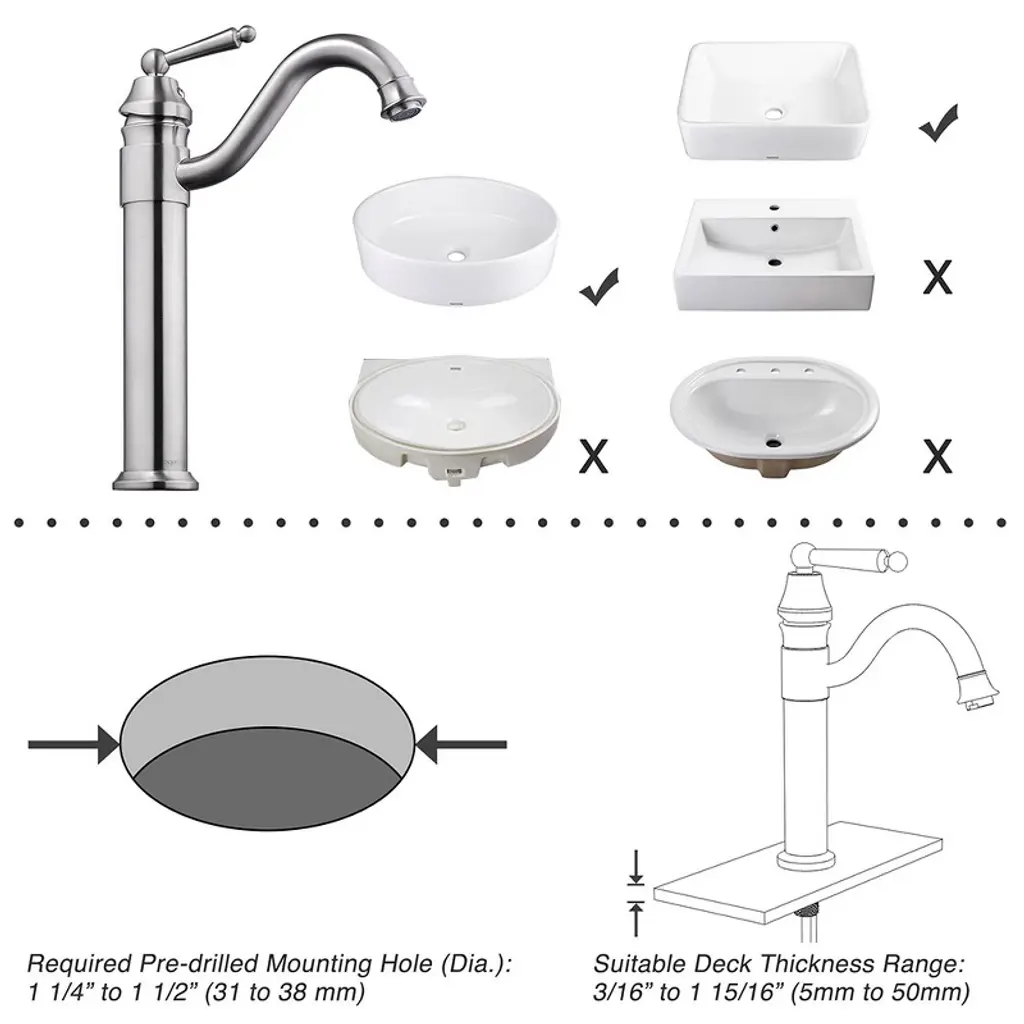 X

X

X

Required Pre-drilled Mounting Hole (Dia.): 1 1/4” to 1 1/2” (31 to 38 mm)

Suitable Deck Thickness Range: 3/16” to 1 15/16” (5mm to 50mm)