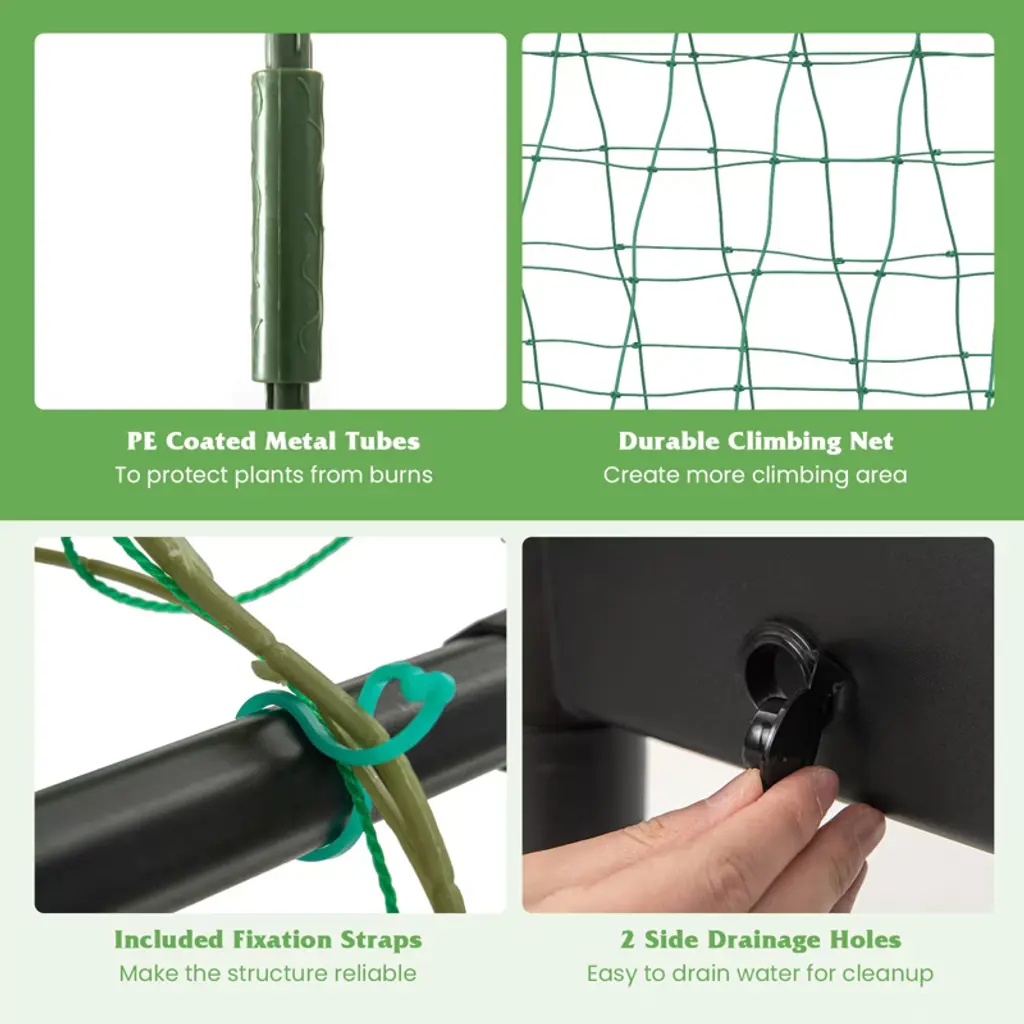 PE Coated Metal Tubes
To protect plants from burns

Durable Climbing Net
Create more climbing area

Included Fixation Straps
Make the structure reliable

2 Side Drainage Holes
Easy to drain water for cleanup