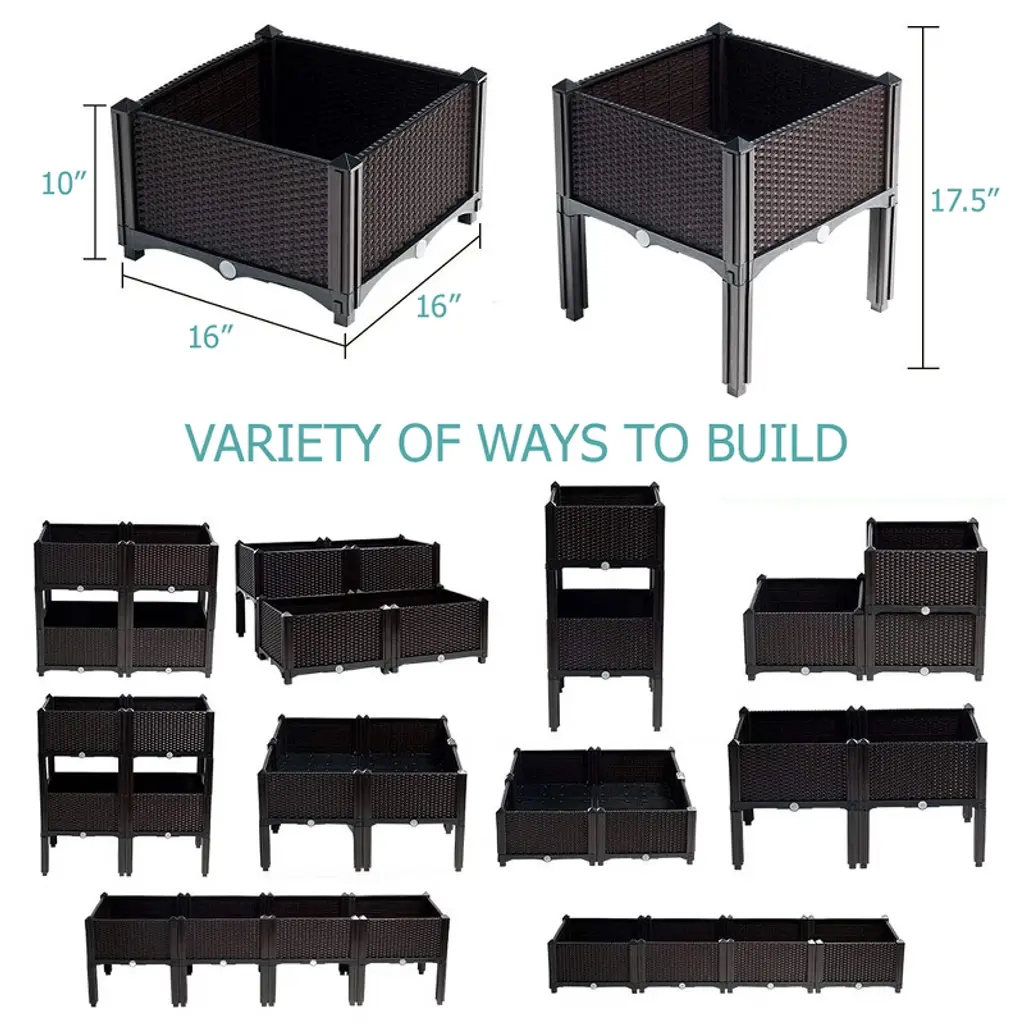 10″

16″

16″

17.5″

VARIETY OF WAYS TO BUILD