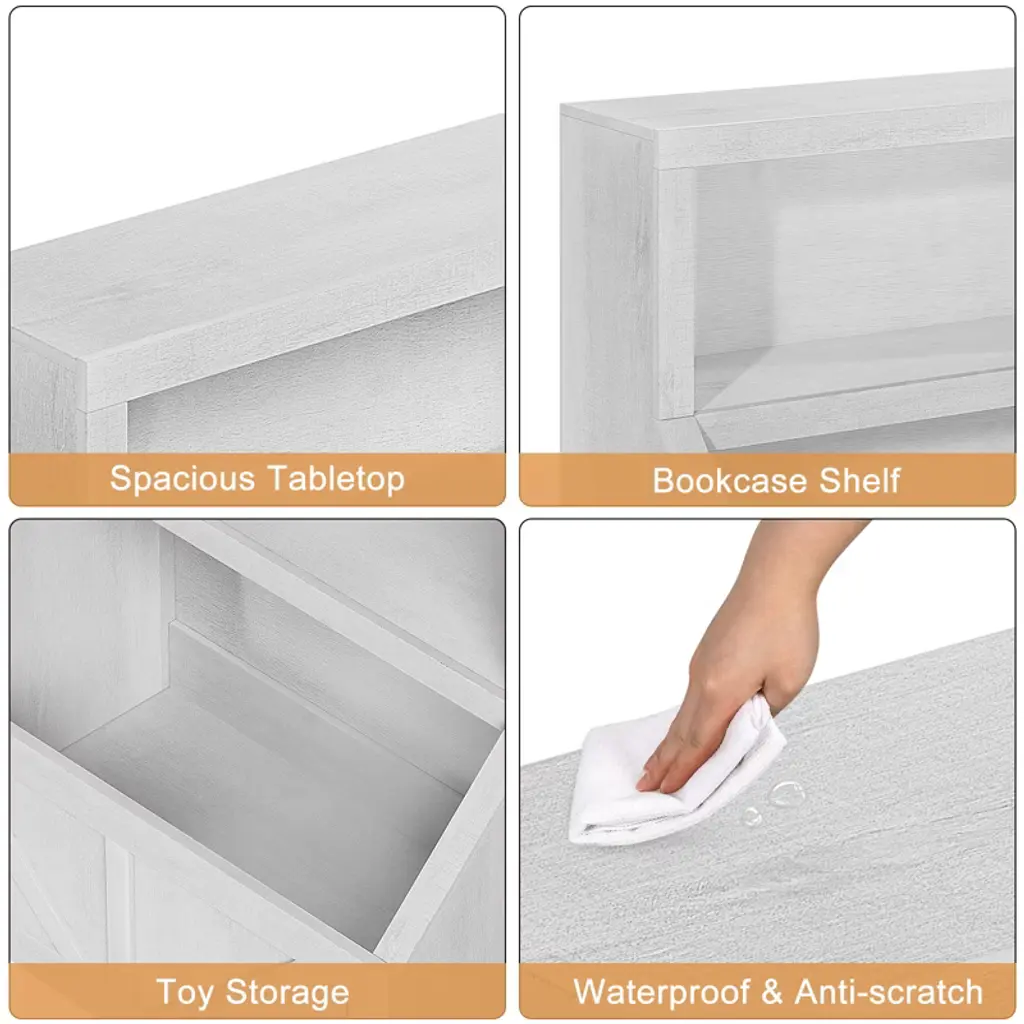 Spacious Tabletop

Bookcase Shelf

Toy Storage

Waterproof & Anti-scratch