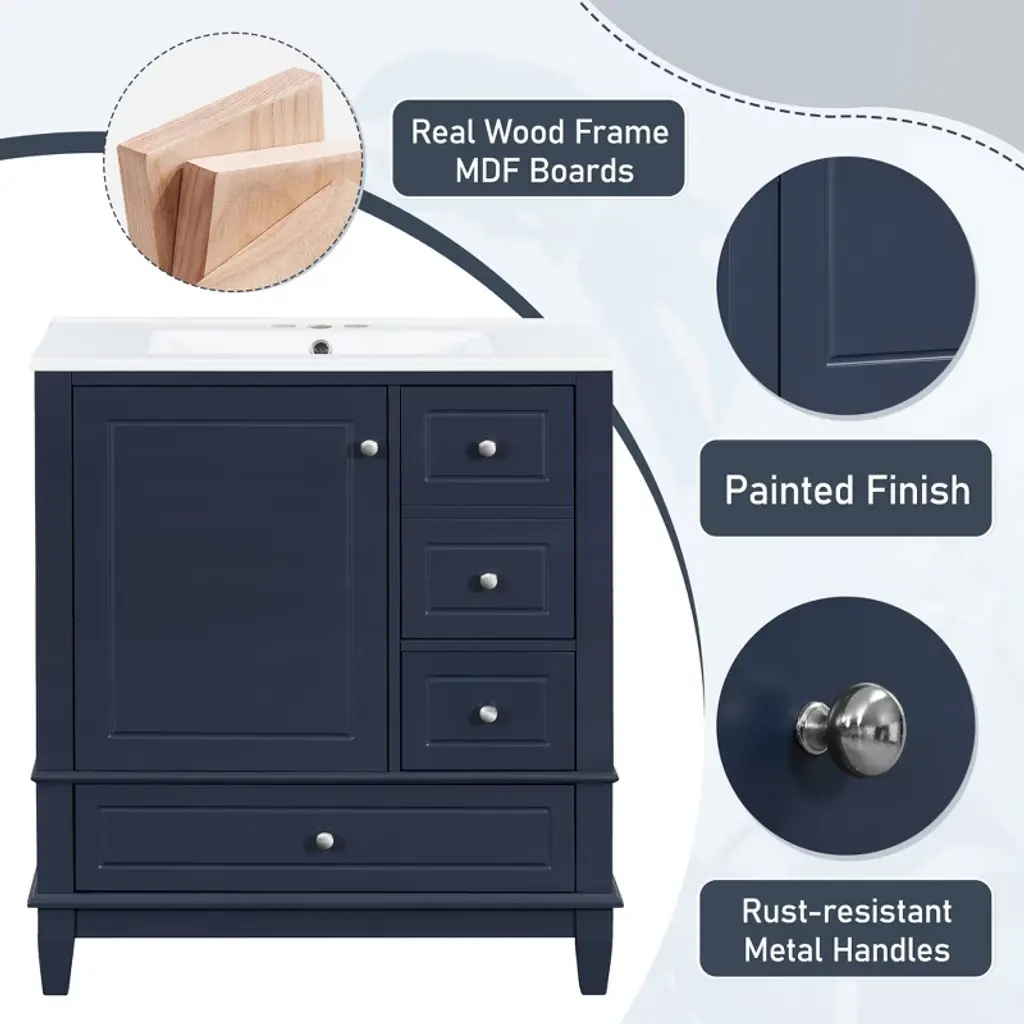 Real Wood Frame
MDF Boards

Painted Finish

Rust-resistant
Metal Handles